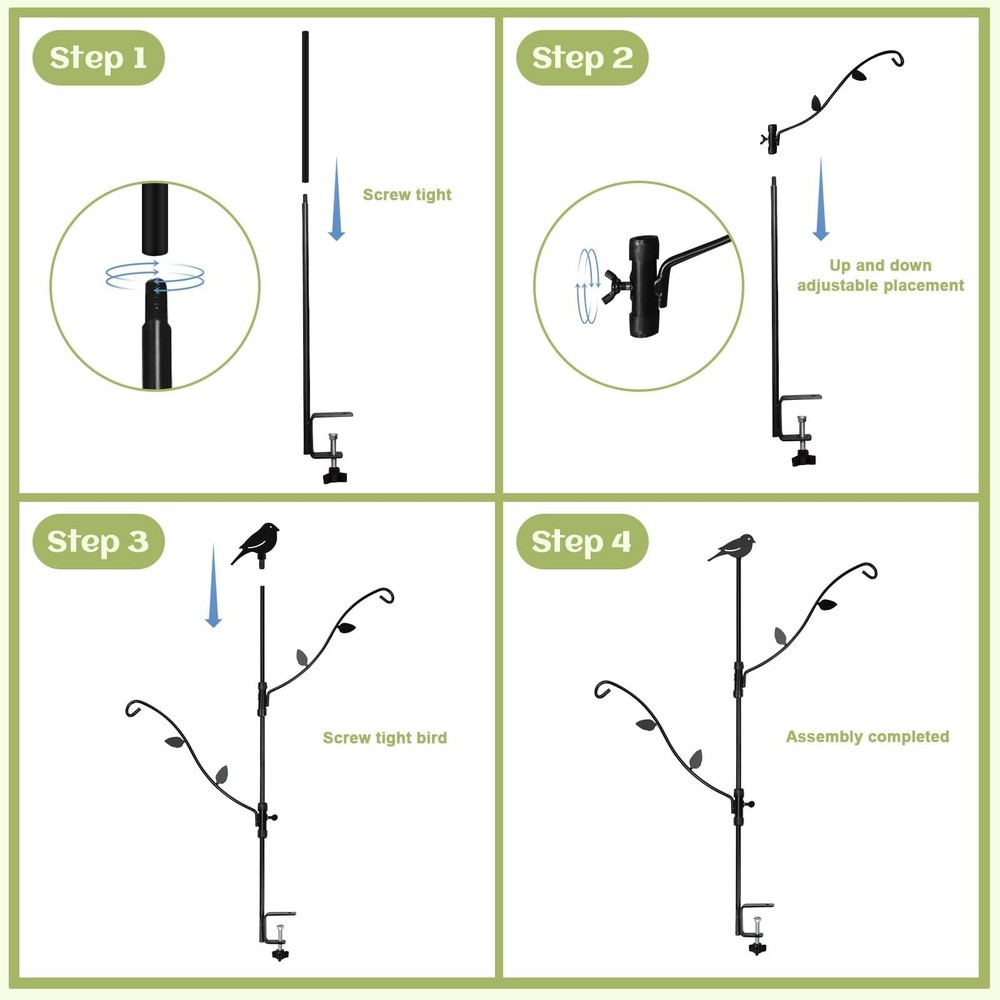 Step 1

Screw tight

Step 2

Up and down adjustable placement

Step 3

Screw tight bird

Step 4

Assembly completed