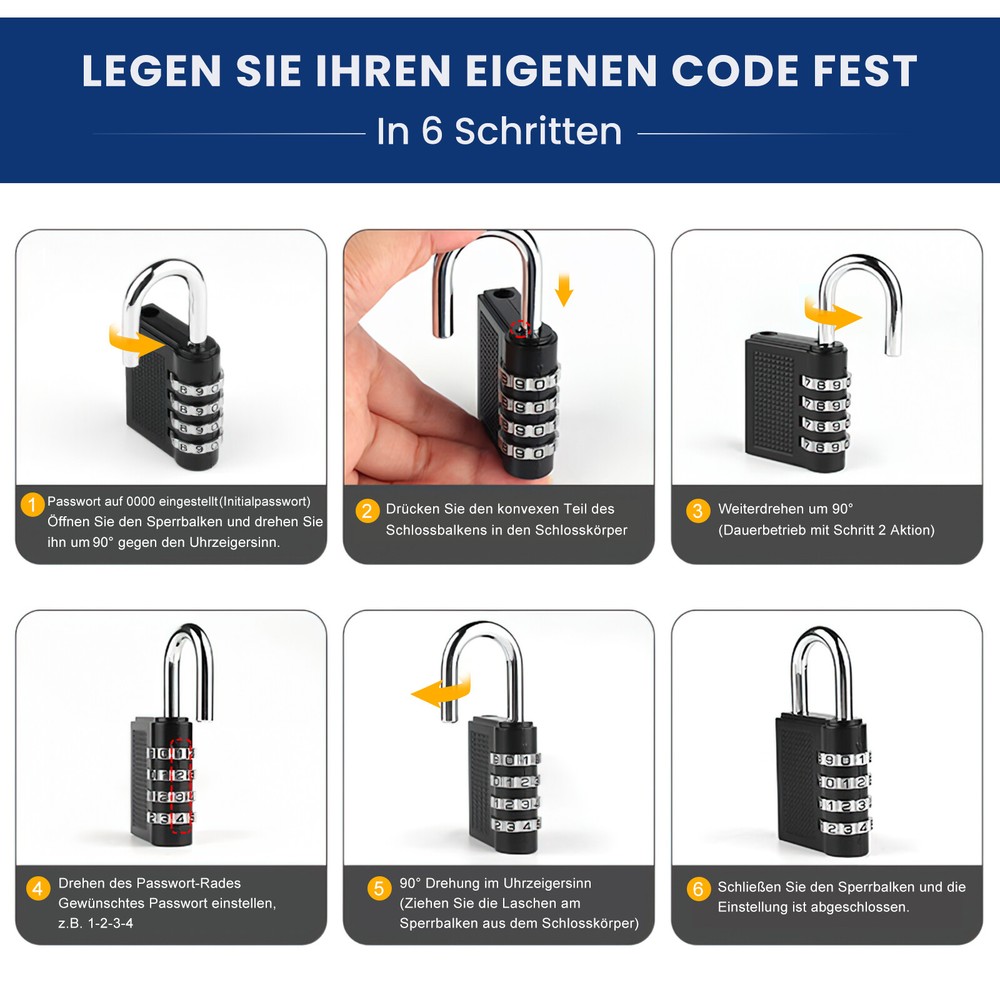 LEGEN SIE IHREN EIGENEN CODE FEST

In 6 Schritten

1 Passwort auf 0000 eingestellt(Initialpasswort) Öffnen Sie den Sperrbalken und drehen Sie ihn um 90° gegen den Uhrzeigersinn.

2 Drücken Sie den konvexen Teil des Schlossbalkens in den Schlosskörper

3 Weiterdrehen um 90° (Dauerbetrieb mit Schritt 2 Aktion)

4 Drehen des Passwort-Rades Gewünschtes Passwort einstellen, z.B. 1-2-3-4

5 90° Drehung im Uhrzeigersinn (Ziehen Sie die Laschen am Sperrbalken aus dem Schlosskörper)

6 Schließen Sie den Sperrbalken und die Einstellung ist abgeschlossen.