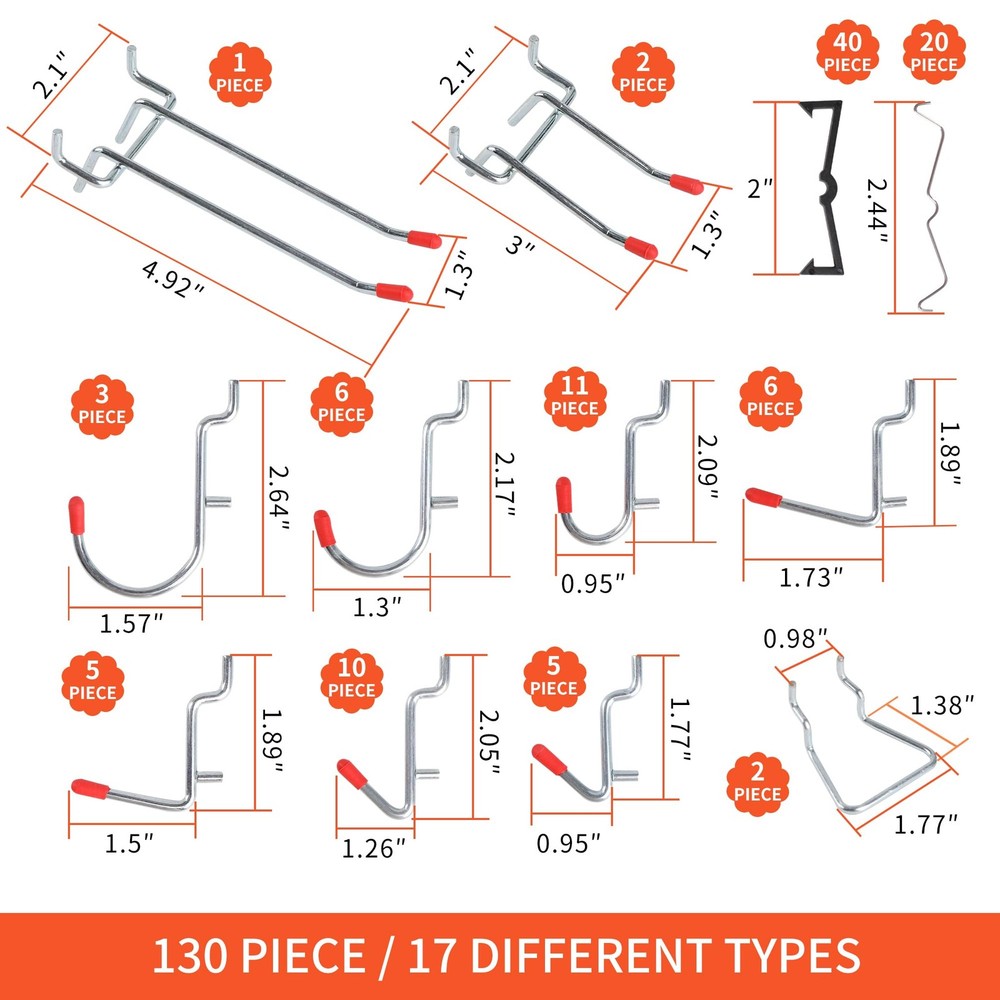 2.1"
1 PIECE
4.92"
1.3"

2.1"
2 PIECE
3"
1.3"

40 PIECE
2"

20 PIECE
2.44"

3 PIECE
2.64"
1.57"

6 PIECE
2.17"
1.3"

11 PIECE
2.09"
0.95"

6 PIECE
1.89"
1.73"

5 PIECE
1.89"
1.5"

10 PIECE
2.05"
1.26"

5 PIECE
1.77"
0.95"

0.98"
1.38"
2 PIECE
1.77"

130 PIECE / 17 DIFFERENT TYPES