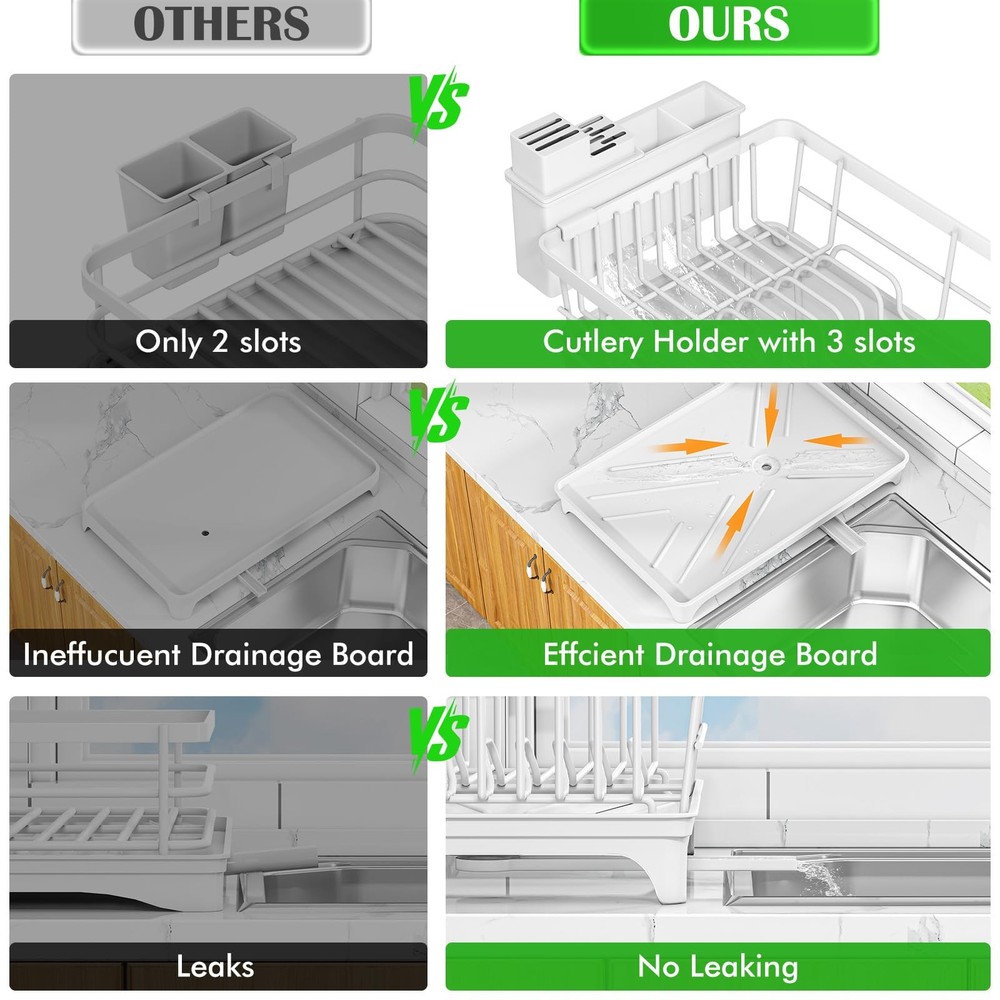 OTHERS

OURS

VS

Only 2 slots

Cutlery Holder with 3 slots

VS

Ineffucuent Drainage Board

Effcient Drainage Board

VS

Leaks

No Leaking