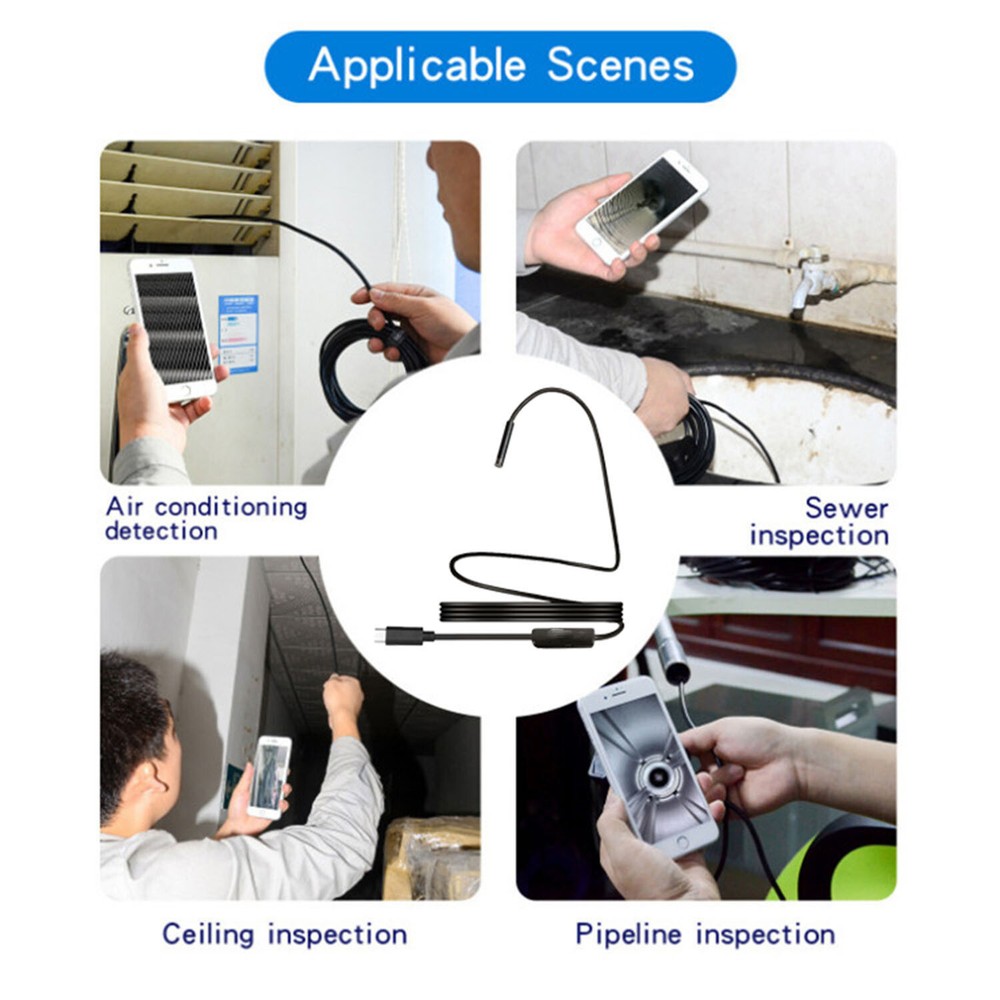 Applicable Scenes

Air conditioning detection

Sewer inspection

Ceiling inspection

Pipeline inspection