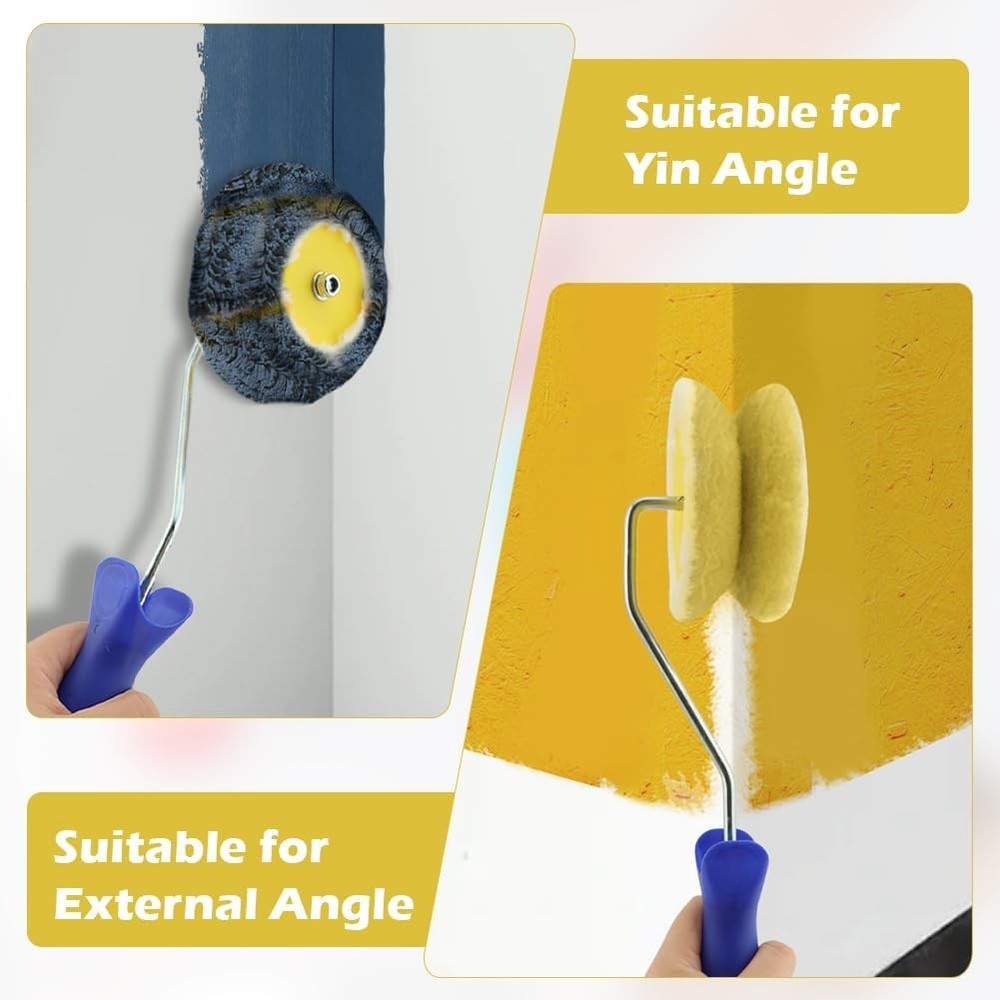 Suitable for Yin Angle

Suitable for External Angle