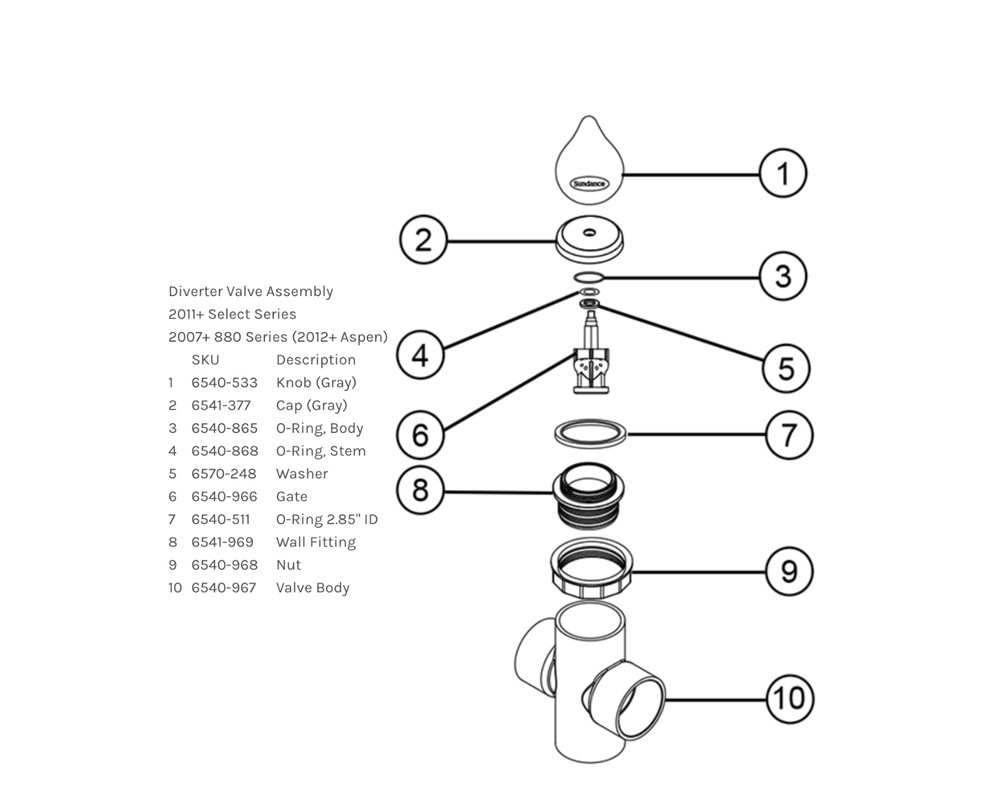 Diverter Valve Assembly
2011+ Select Series
2007+ 880 Series (2012+ Aspen)

|  | SKU | Description |
|---|---|---|
| 1 | 6540-533 | Knob (Gray) |
| 2 | 6541-377 | Cap (Gray) |
| 3 | 6540-865 | O-Ring, Body |
| 4 | 6540-868 | O-Ring, Stem |
| 5 | 6570-248 | Washer |
| 6 | 6540-966 | Gate |
| 7 | 6540-511 | O-Ring 2.85" ID |
| 8 | 6541-969 | Wall Fitting |
| 9 | 6540-968 | Nut |
| 10 | 6540-967 | Valve Body |

Sundance

1
2
3
4
5
6
7
8
9
10