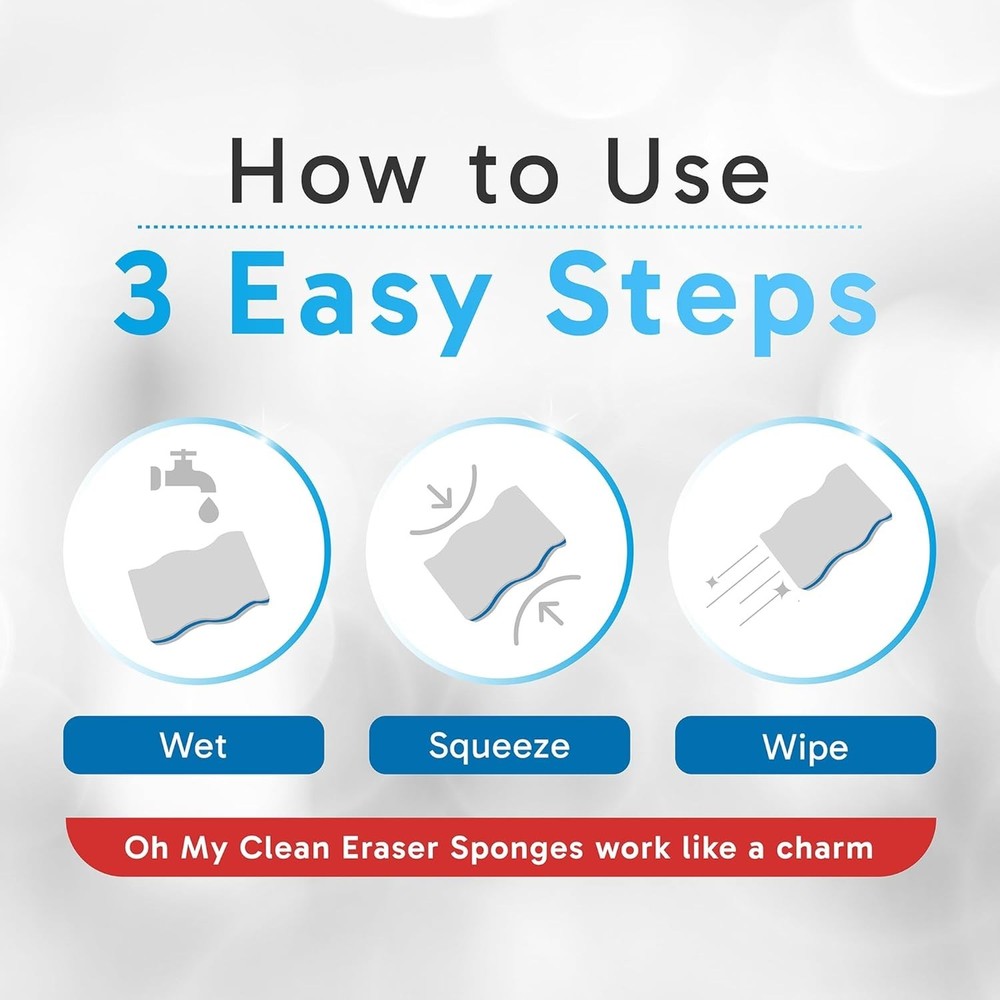 How to Use

3 Easy Steps

Wet

Squeeze

Wipe

Oh My Clean Eraser Sponges work like a charm