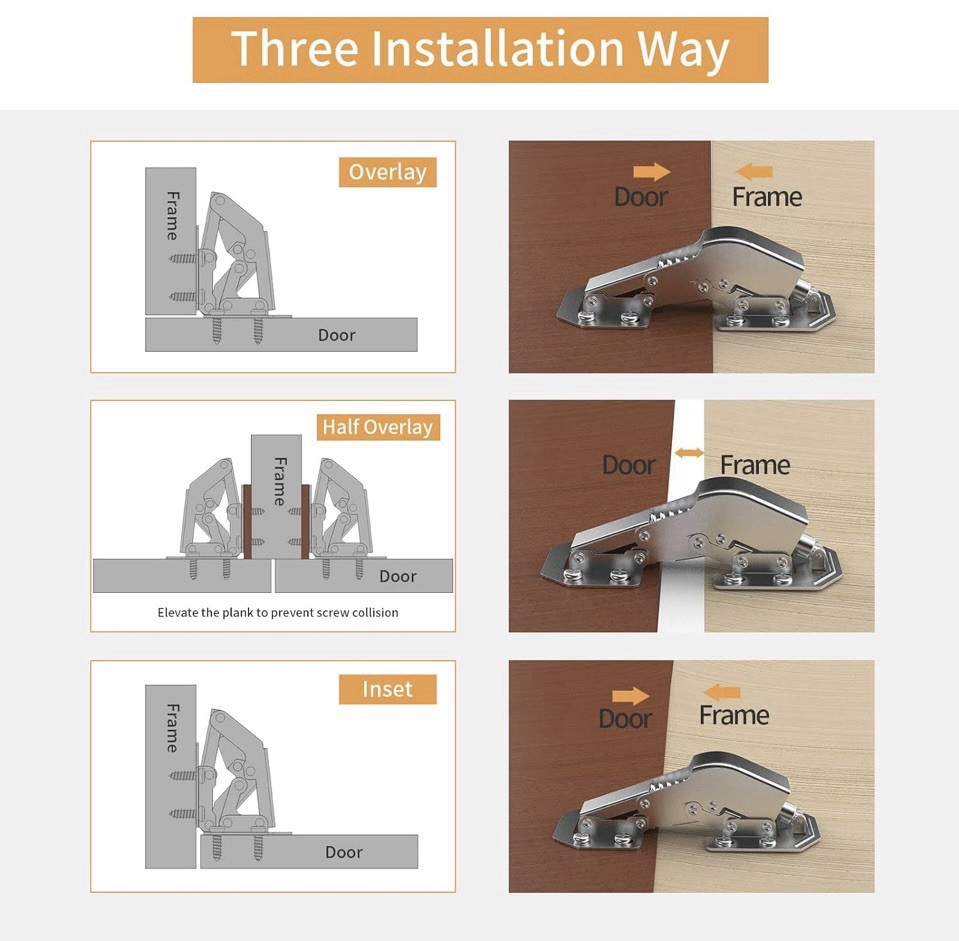 Three Installation Way

Overlay

Frame

Door

Door

Frame

Half Overlay

Frame

Door

Elevate the plank to prevent screw collision

Door

Frame

Inset

Frame

Door

Door

Frame