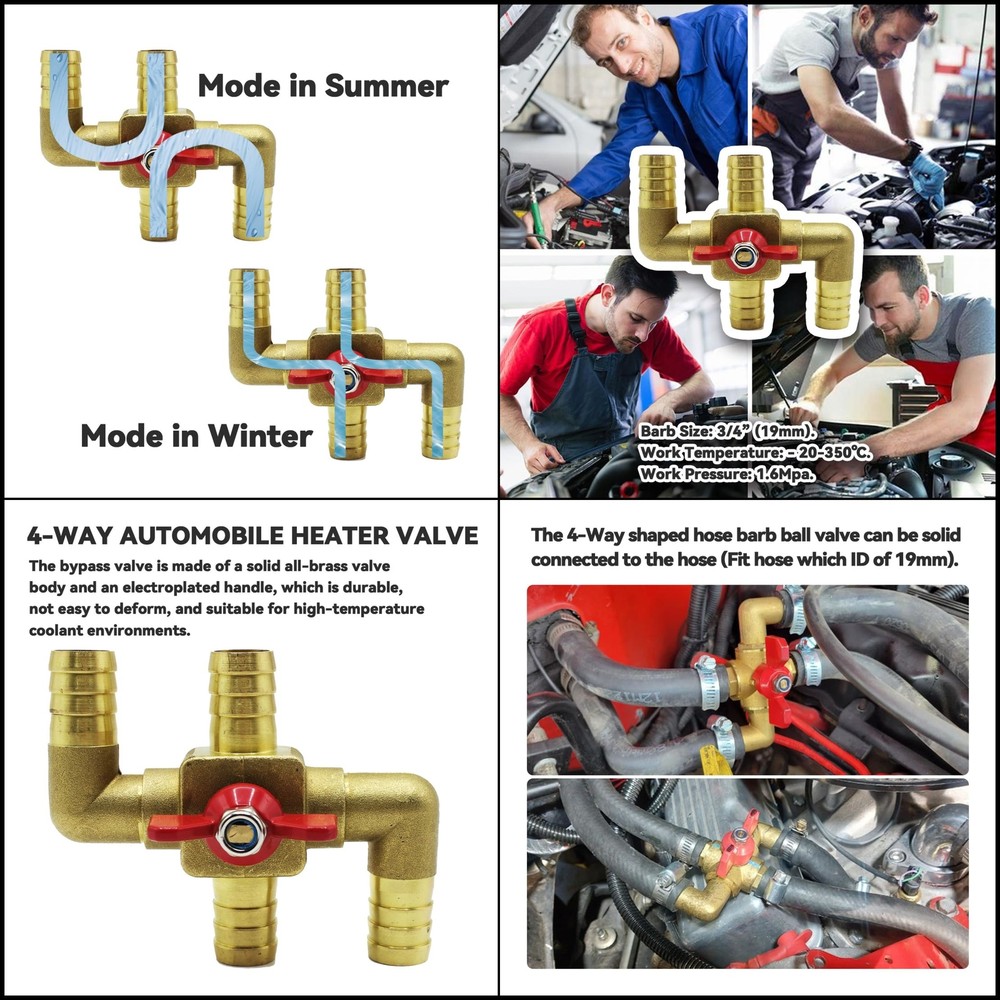 Mode in Summer

Mode in Winter

Barb Size: 3/4" (19mm).
Work Temperature: - 20-350°C.
Work Pressure: 1.6Mpa.

4-WAY AUTOMOBILE HEATER VALVE

The bypass valve is made of a solid all-brass valve body and an electroplated handle, which is durable, not easy to deform, and suitable for high-temperature coolant environments.

The 4-Way shaped hose barb ball valve can be solid connected to the hose (Fit hose which ID of 19mm).