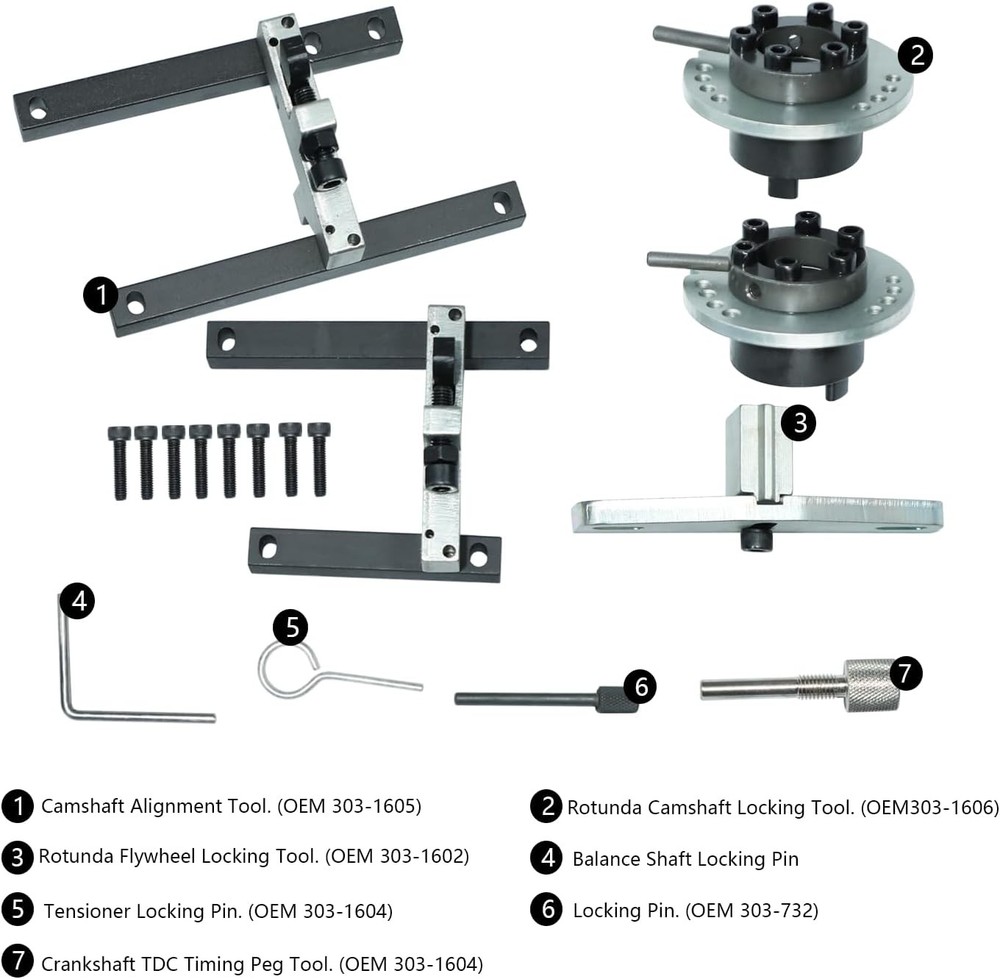 2

1

3

4

5

6

7

1 Camshaft Alignment Tool. (OEM 303-1605)

2 Rotunda Camshaft Locking Tool. (OEM303-1606)

3 Rotunda Flywheel Locking Tool. (OEM 303-1602)

4 Balance Shaft Locking Pin

5 Tensioner Locking Pin. (OEM 303-1604)

6 Locking Pin. (OEM 303-732)

7 Crankshaft TDC Timing Peg Tool. (OEM 303-1604)