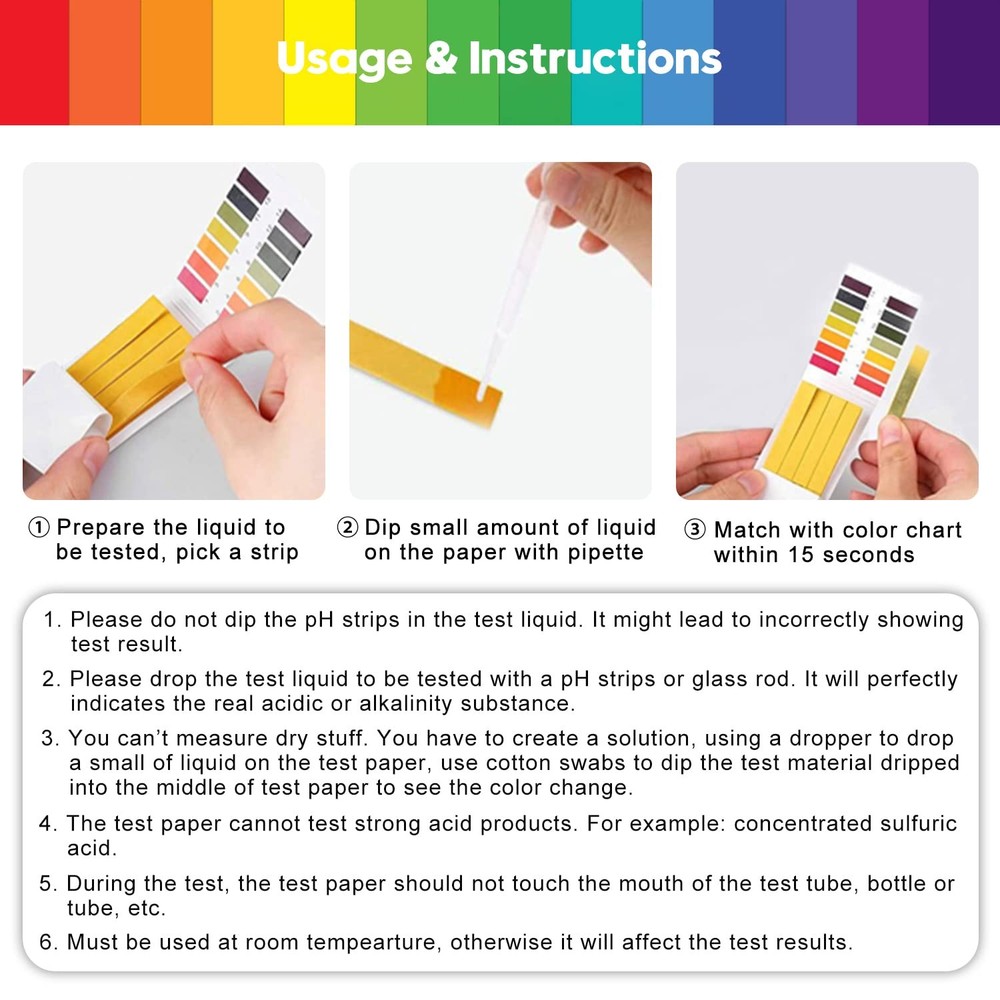 Usage & Instructions

① Prepare the liquid to be tested, pick a strip

② Dip small amount of liquid on the paper with pipette

③ Match with color chart within 15 seconds

1. Please do not dip the pH strips in the test liquid. It might lead to incorrectly showing test result.

2. Please drop the test liquid to be tested with a pH strips or glass rod. It will perfectly indicates the real acidic or alkalinity substance.

3. You can't measure dry stuff. You have to create a solution, using a dropper to drop a small of liquid on the test paper, use cotton swabs to dip the test material dripped into the middle of test paper to see the color change.

4. The test paper cannot test strong acid products. For example: concentrated sulfuric acid.

5. During the test, the test paper should not touch the mouth of the test tube, bottle or tube, etc.

6. Must be used at room tempearture, otherwise it will affect the test results.