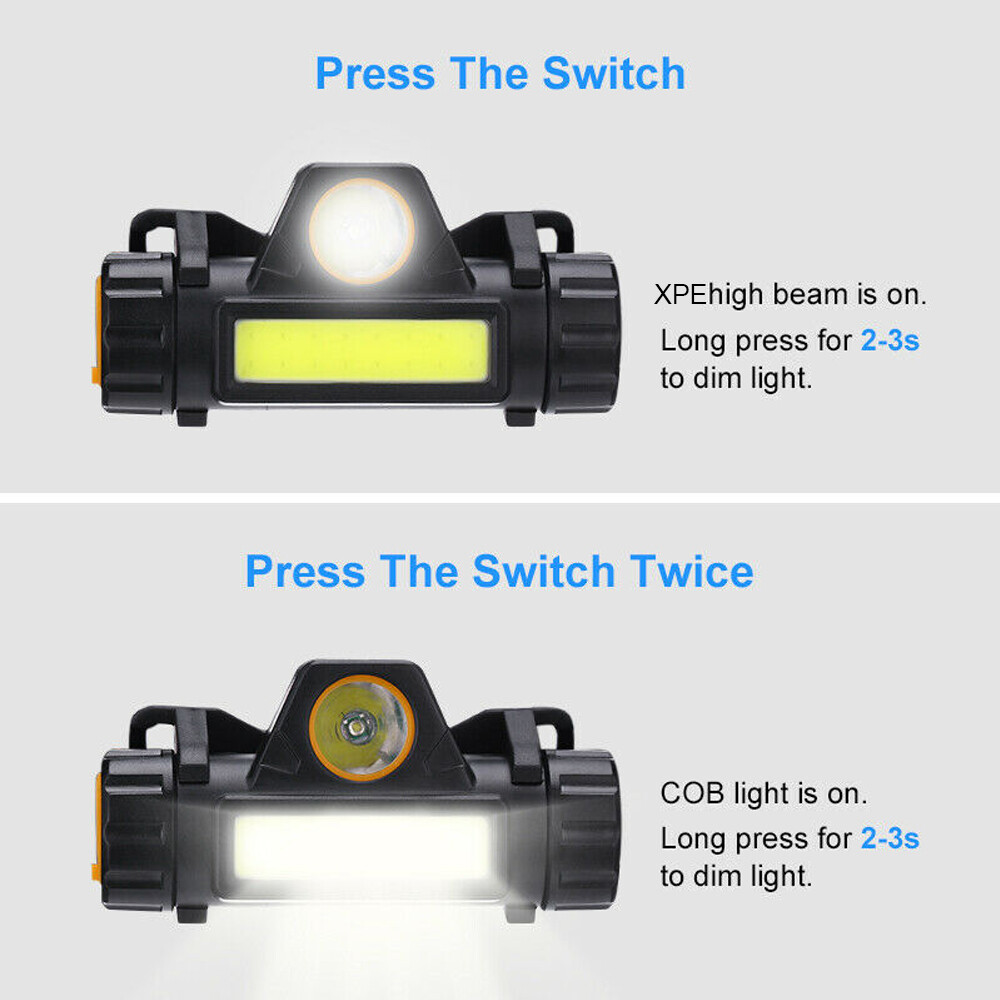 Press The Switch

XPEhigh beam is on.
Long press for 2-3s to dim light.

Press The Switch Twice

COB light is on.
Long press for 2-3s to dim light.