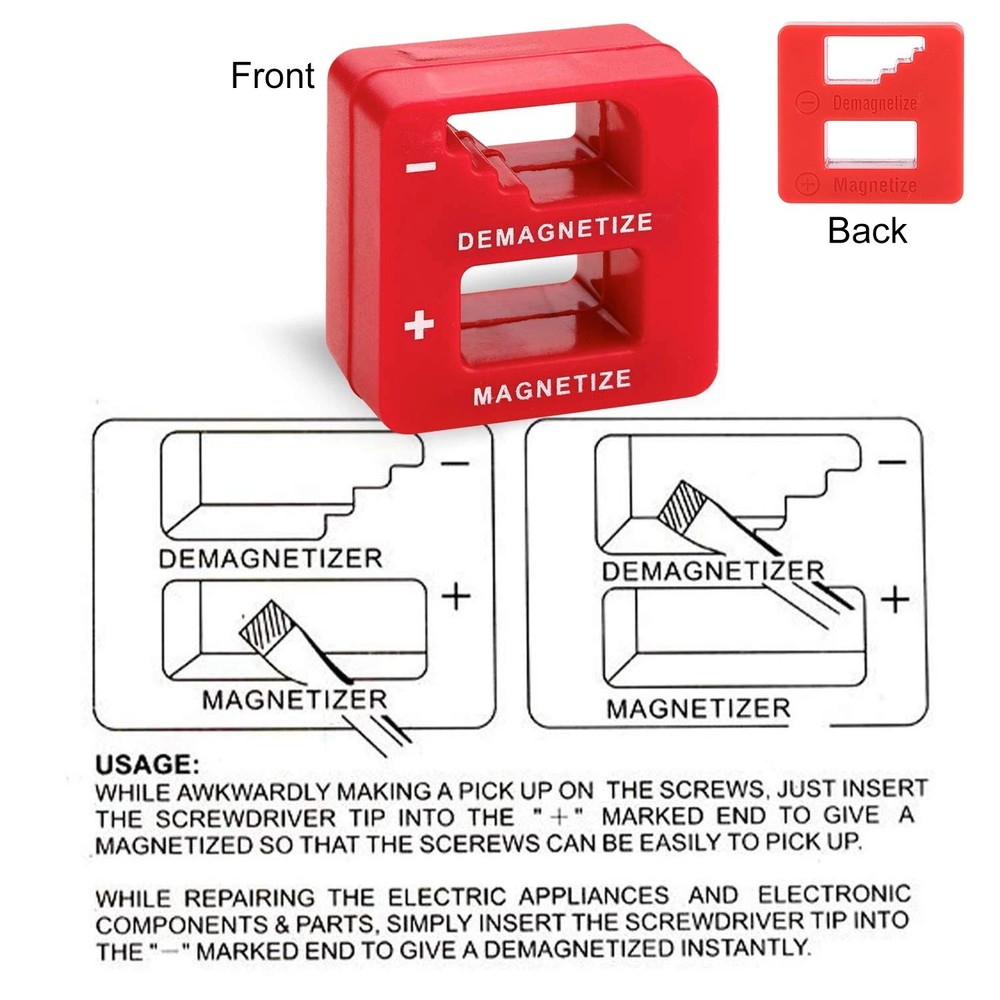 Front

−
DEMAGNETIZE
+
MAGNETIZE

− Demagnetize
+ Magnetize
Back

−
DEMAGNETIZER
+
MAGNETIZER

−
DEMAGNETIZER
+
MAGNETIZER

USAGE:
WHILE AWKWARDLY MAKING A PICK UP ON THE SCREWS, JUST INSERT THE SCREWDRIVER TIP INTO THE "+" MARKED END TO GIVE A MAGNETIZED SO THAT THE SCEREWS CAN BE EASILY TO PICK UP.

WHILE REPAIRING THE ELECTRIC APPLIANCES AND ELECTRONIC COMPONENTS & PARTS, SIMPLY INSERT THE SCREWDRIVER TIP INTO THE "−" MARKED END TO GIVE A DEMAGNETIZED INSTANTLY.