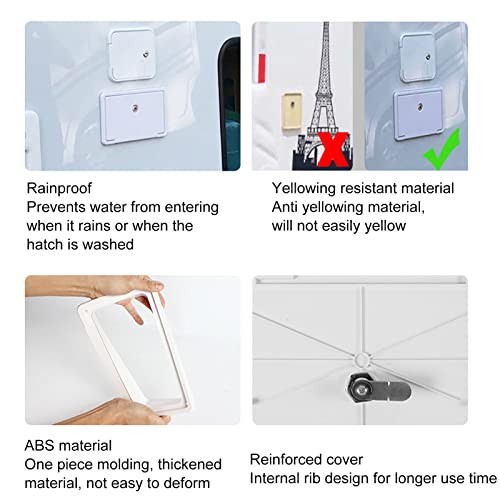 Rainproof
Prevents water from entering when it rains or when the hatch is washed

Yellowing resistant material
Anti yellowing material, will not easily yellow

ABS material
One piece molding, thickened material, not easy to deform

Reinforced cover
Internal rib design for longer use time