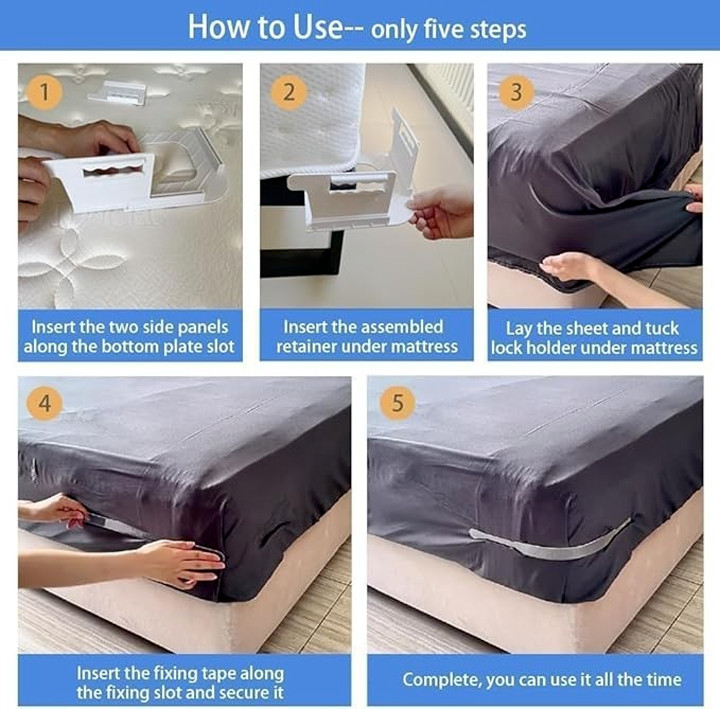 How to Use-- only five steps

1

Insert the two side panels along the bottom plate slot

2

Insert the assembled retainer under mattress

3

Lay the sheet and tuck lock holder under mattress

4

Insert the fixing tape along the fixing slot and secure it

5

Complete, you can use it all the time