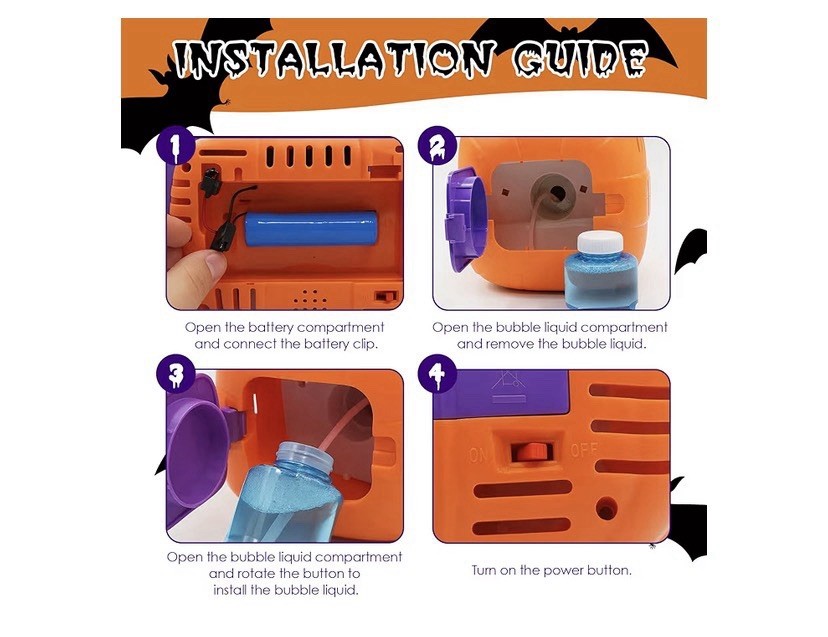 INSTALLATION GUIDE

1

Open the battery compartment and connect the battery clip.

2

Open the bubble liquid compartment and remove the bubble liquid.

3

Open the bubble liquid compartment and rotate the button to install the bubble liquid.

4

ON OFF

Turn on the power button.