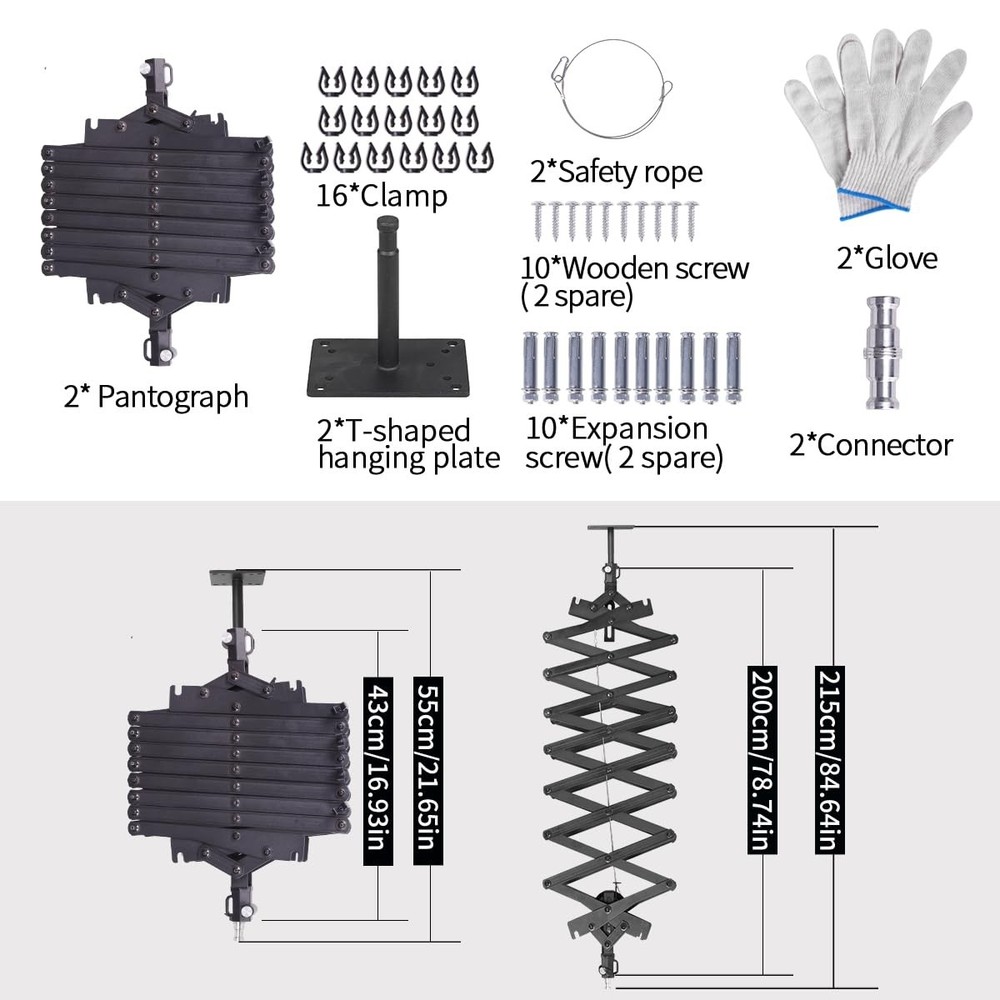 2* Pantograph

16*Clamp

2*T-shaped hanging plate

2*Safety rope

10*Wooden screw ( 2 spare)

10*Expansion screw( 2 spare)

2*Glove

2*Connector

43cm/16.93in

55cm/21.65in

200cm/78.74in

215cm/84.64in