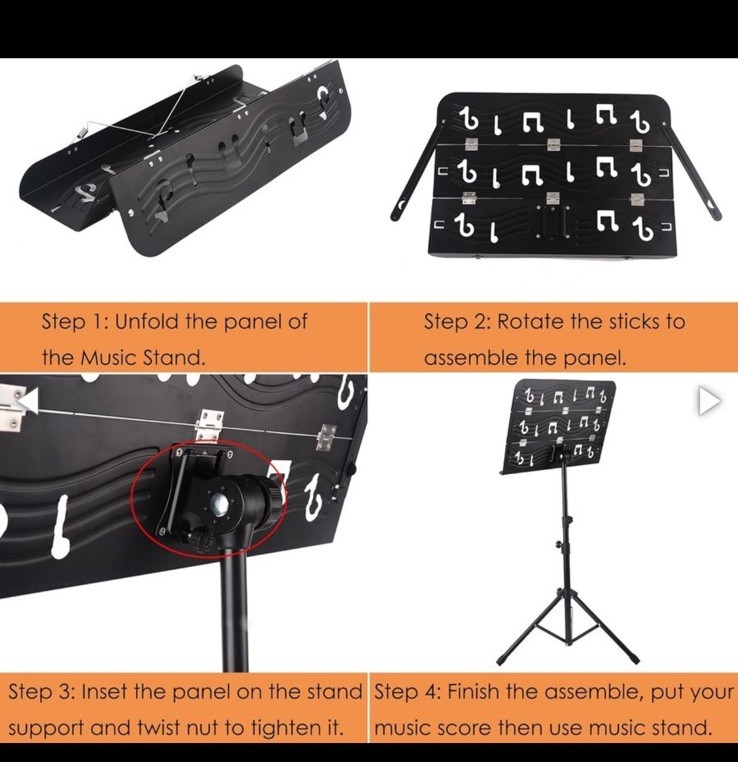 Step 1: Unfold the panel of the Music Stand.

Step 2: Rotate the sticks to assemble the panel.

Step 3: Inset the panel on the stand support and twist nut to tighten it.

Step 4: Finish the assemble, put your music score then use music stand.