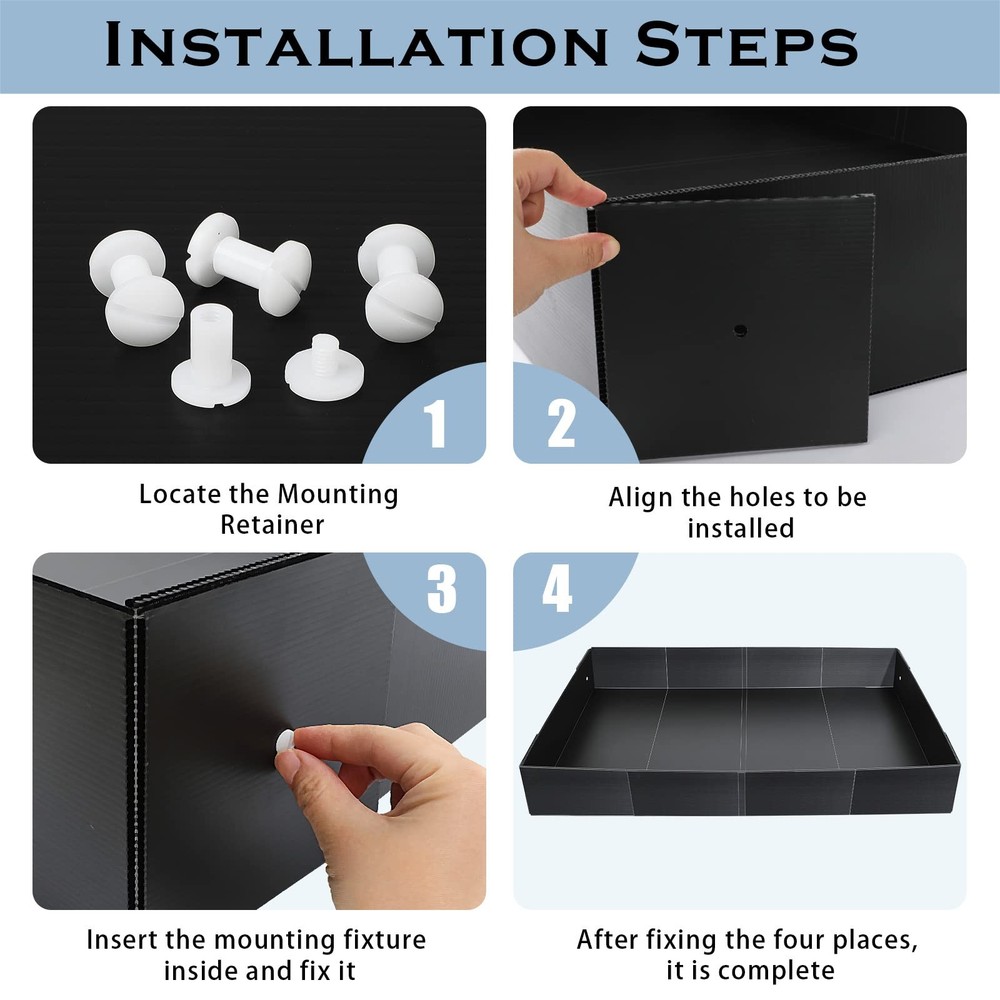 INSTALLATION STEPS

1

Locate the Mounting Retainer

2

Align the holes to be installed

3

Insert the mounting fixture inside and fix it

4

After fixing the four places, it is complete