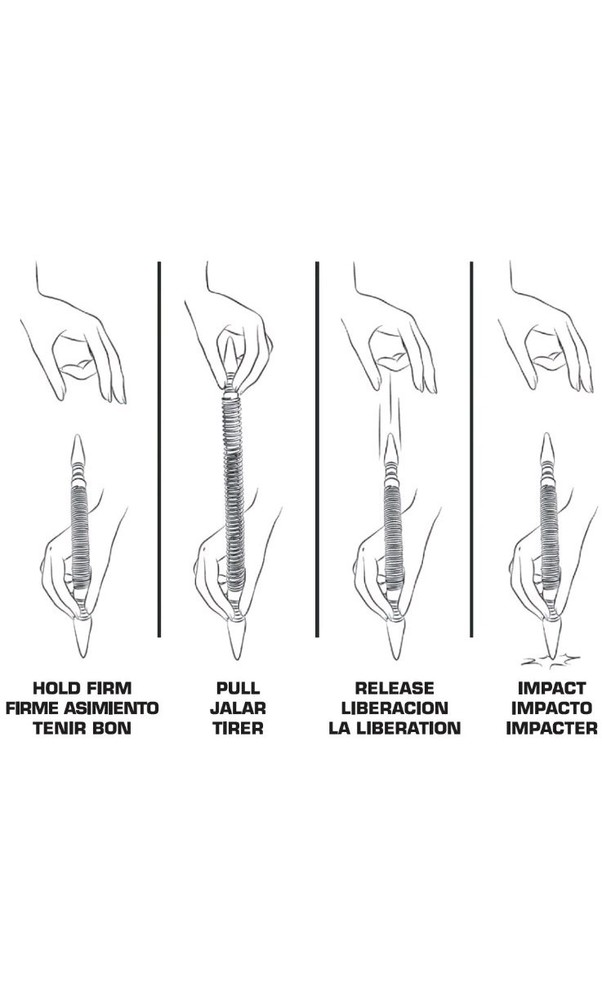 HOLD FIRM
FIRME ASIMIENTO
TENIR BON

PULL
JALAR
TIRER

RELEASE
LIBERACION
LA LIBERATION

IMPACT
IMPACTO
IMPACTER