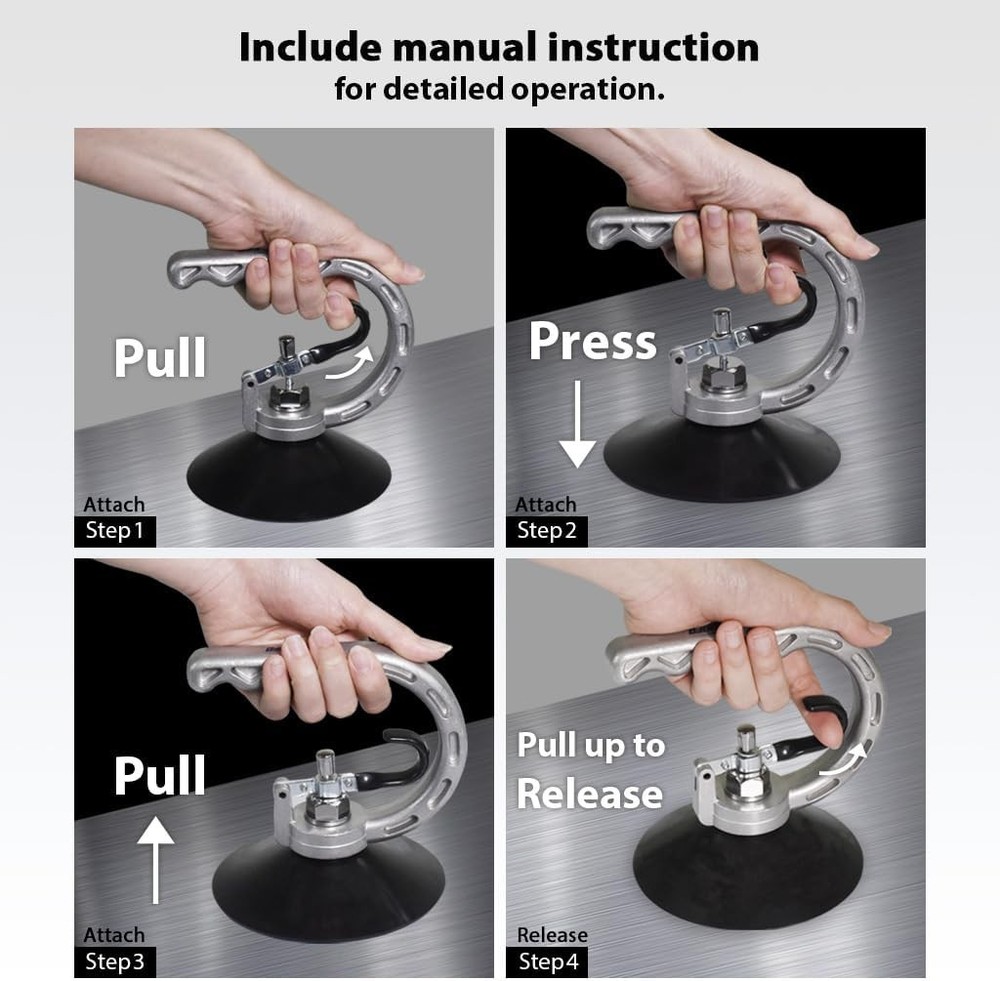 Include manual instruction
for detailed operation.

Pull

Attach
Step 1

Press

Attach
Step 2

Pull

Attach
Step 3

Pull up to
Release

Release
Step 4