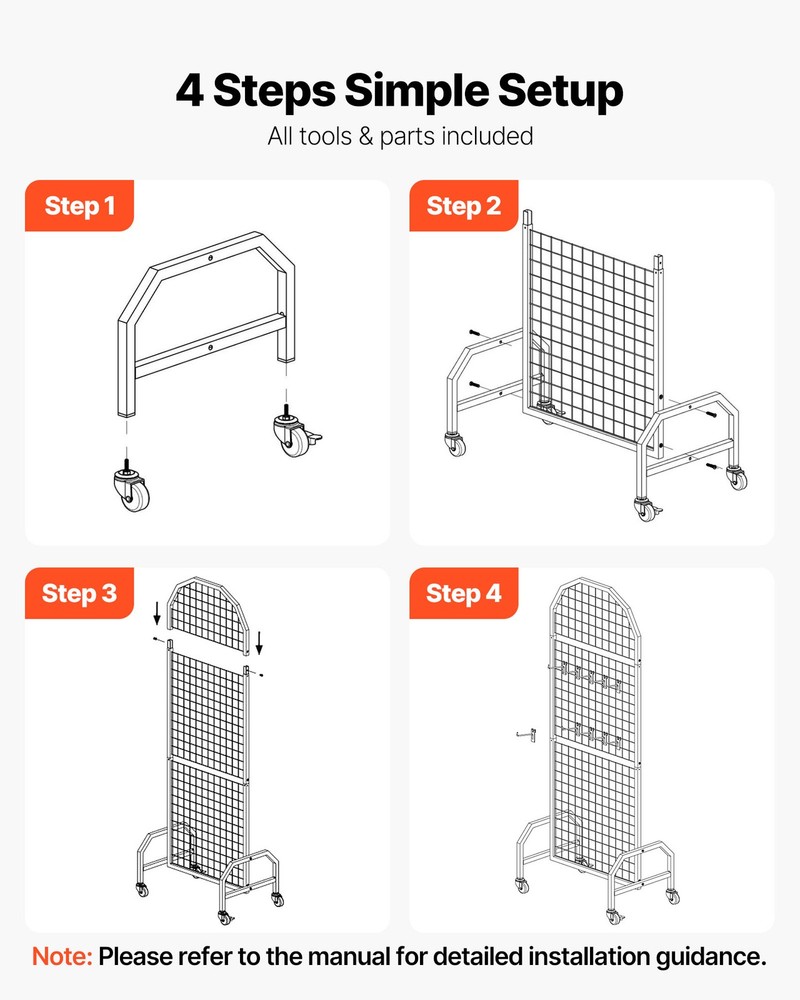 4 Steps Simple Setup

All tools & parts included

Step 1

Step 2

Step 3

Step 4

Note: Please refer to the manual for detailed installation guidance.