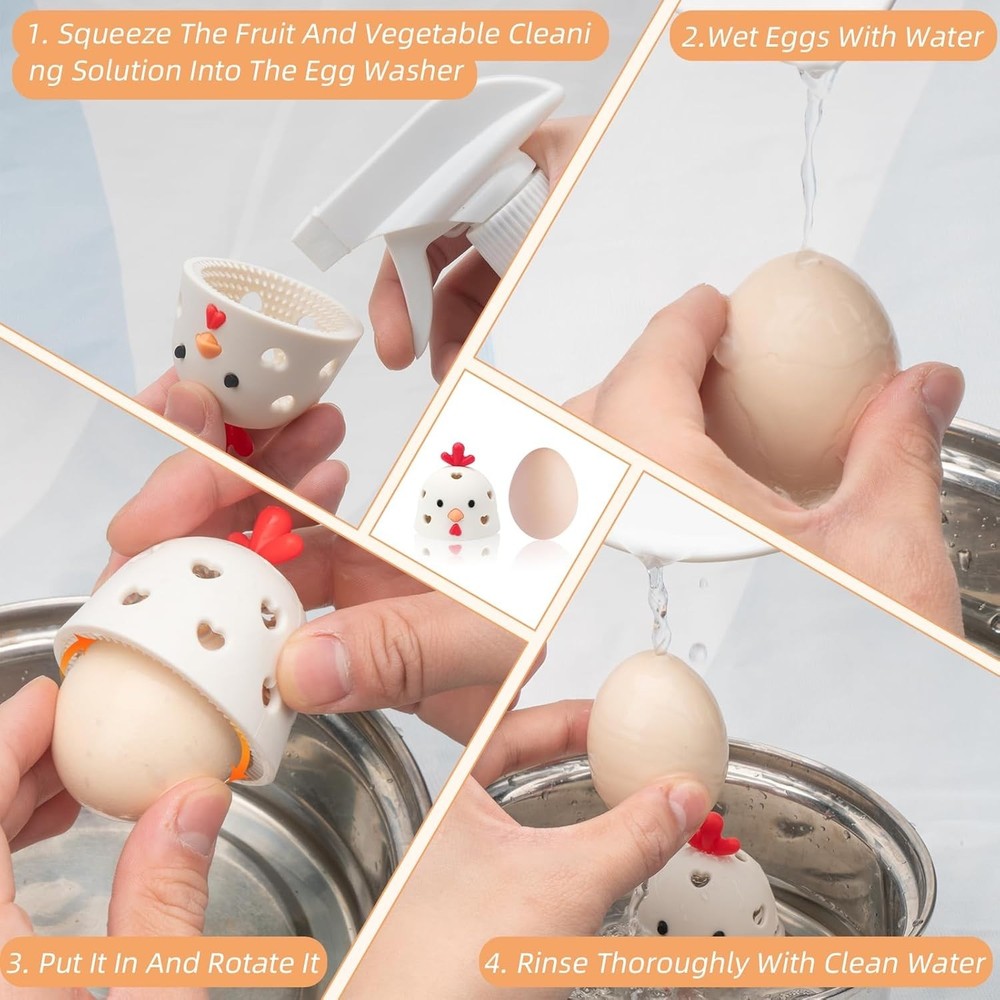 1. Squeeze The Fruit And Vegetable Cleaning Solution Into The Egg Washer

2.Wet Eggs With Water

3. Put It In And Rotate It

4. Rinse Thoroughly With Clean Water