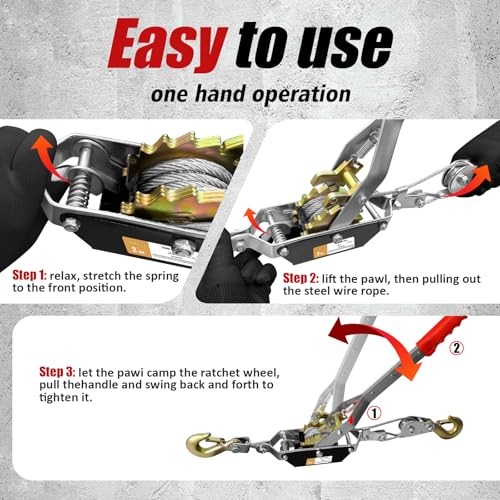 Easy to use

one hand operation

Step 1: relax, stretch the spring to the front position.

Step 2: lift the pawl, then pulling out the steel wire rope.

Step 3: let the pawi camp the ratchet wheel, pull thehandle and swing back and forth to tighten it.

2

1