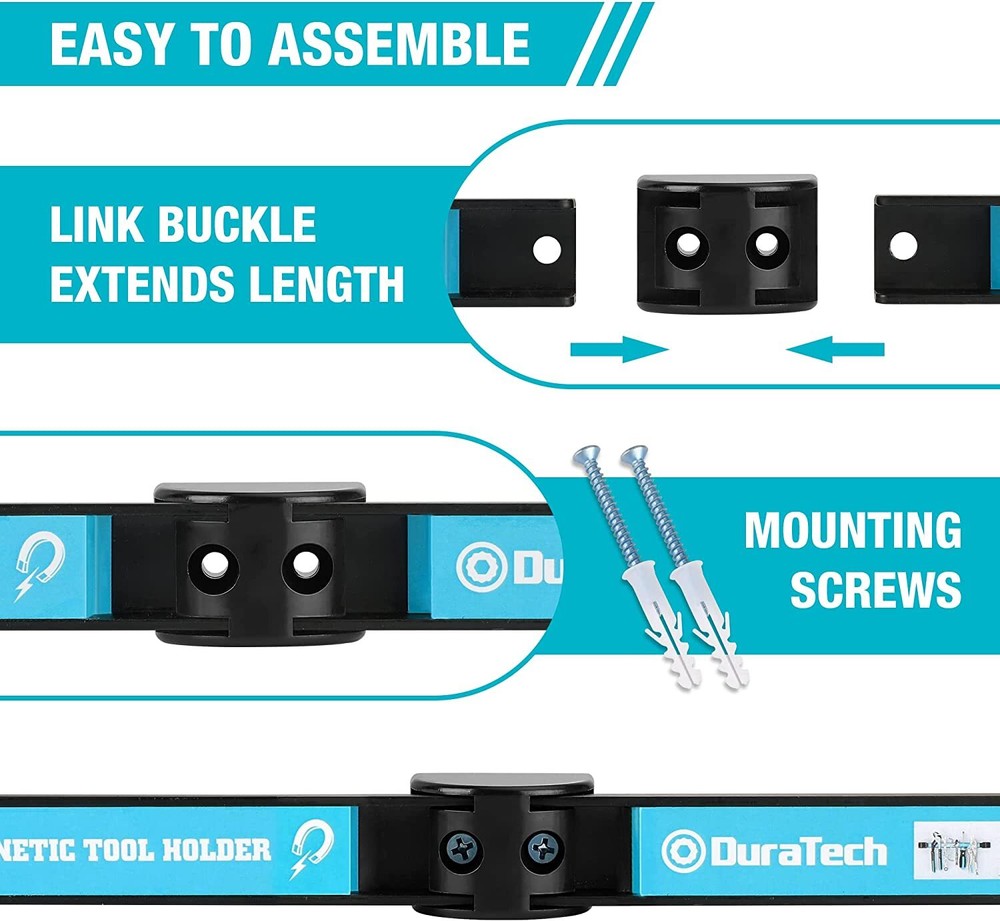 EASY TO ASSEMBLE

LINK BUCKLE EXTENDS LENGTH

Du

MOUNTING SCREWS

NETIC TOOL HOLDER

DuraTech