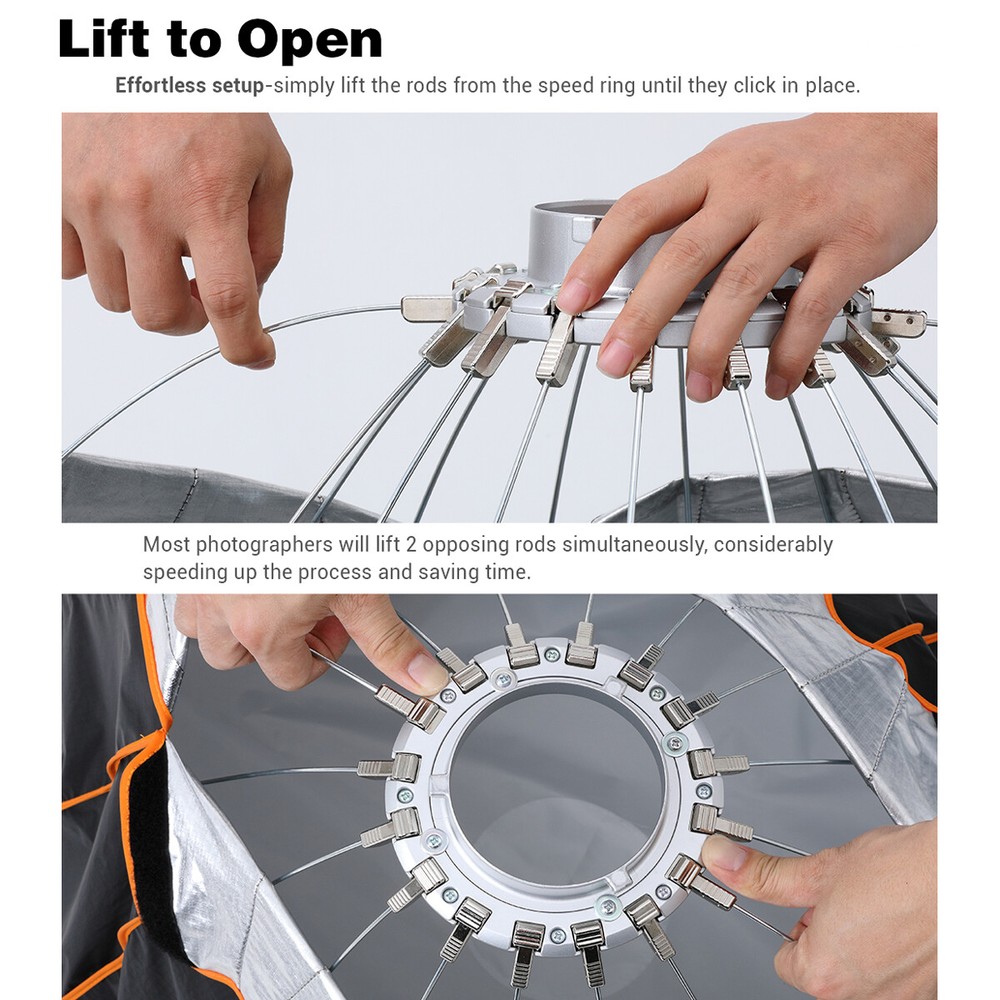 Lift to Open

Effortless setup-simply lift the rods from the speed ring until they click in place.

Most photographers will lift 2 opposing rods simultaneously, considerably speeding up the process and saving time.