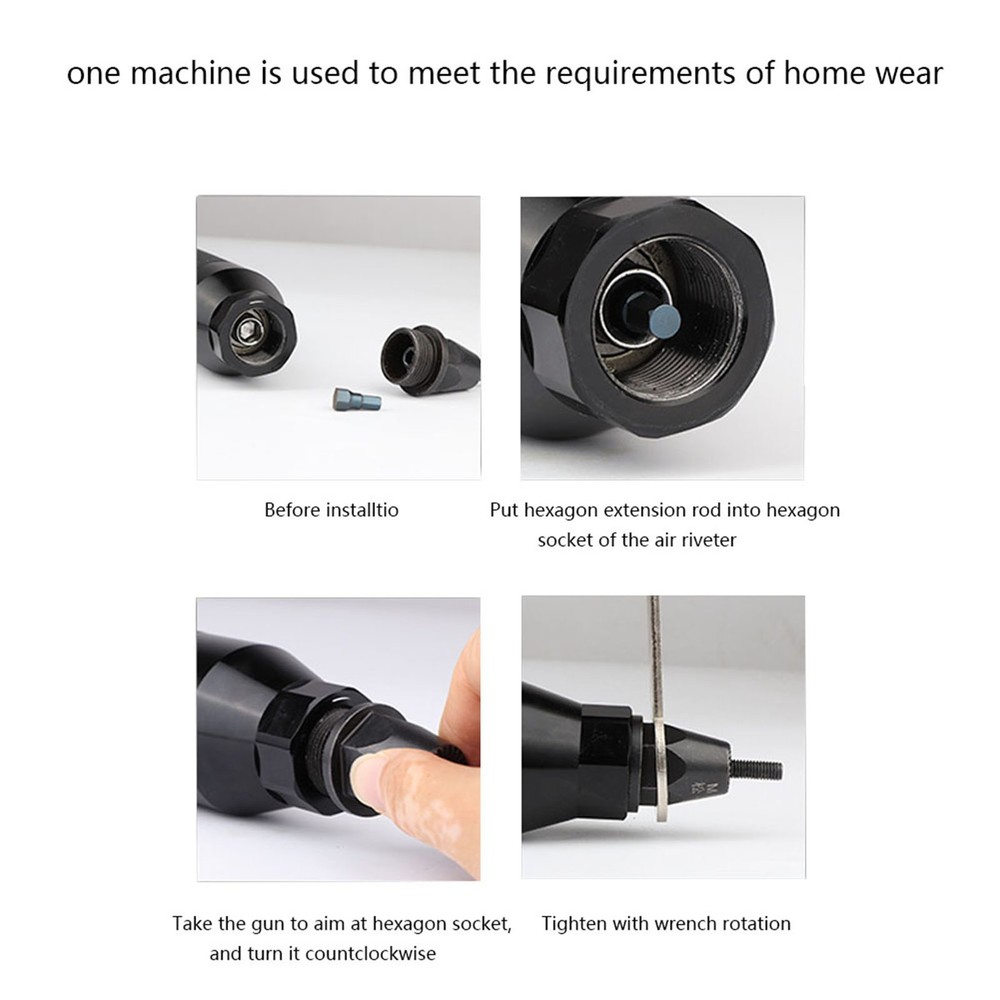 one machine is used to meet the requirements of home wear

Before installtio

Put hexagon extension rod into hexagon socket of the air riveter

Take the gun to aim at hexagon socket, and turn it countclockwise

Tighten with wrench rotation