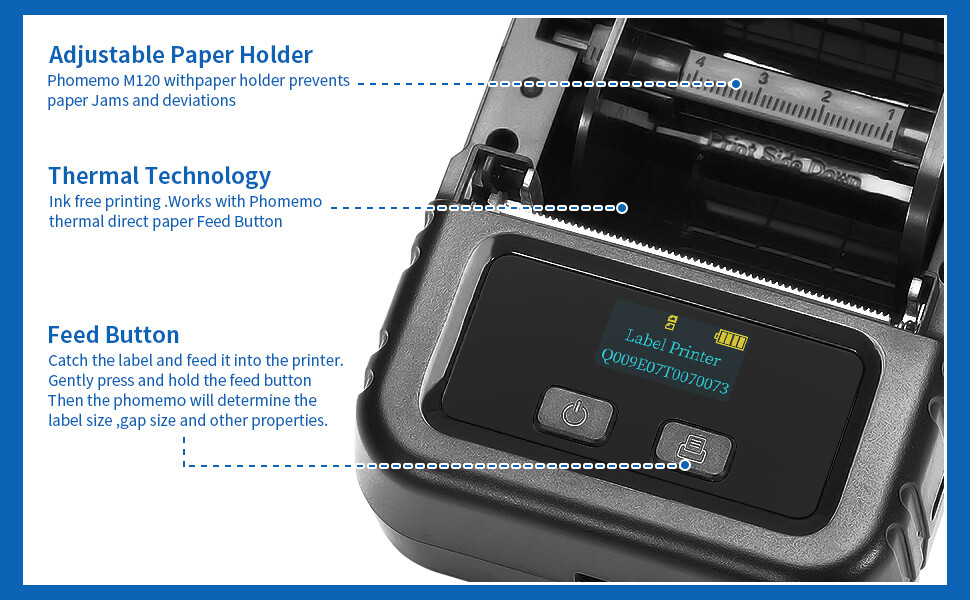 Adjustable Paper Holder
Phomemo M120 withpaper holder prevents paper Jams and deviations

Thermal Technology
Ink free printing .Works with Phomemo thermal direct paper Feed Button

Feed Button
Catch the label and feed it into the printer. Gently press and hold the feed button Then the phomemo will determine the label size ,gap size and other properties.

4 3 2 1
Print Side Down

Label Printer
Q009E07T0070073