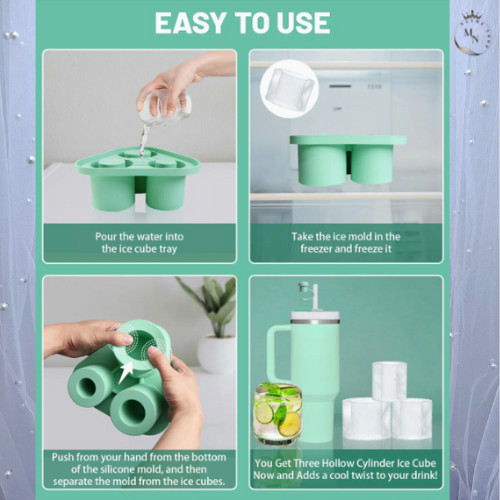 EASY TO USE

MN

Pour the water into the ice cube tray

Take the ice mold in the freezer and freeze it

Push from your hand from the bottom of the silicone mold, and then separate the mold from the ice cubes.

You Get Three Hollow Cylinder Ice Cube Now and Adds a cool twist to your drink!