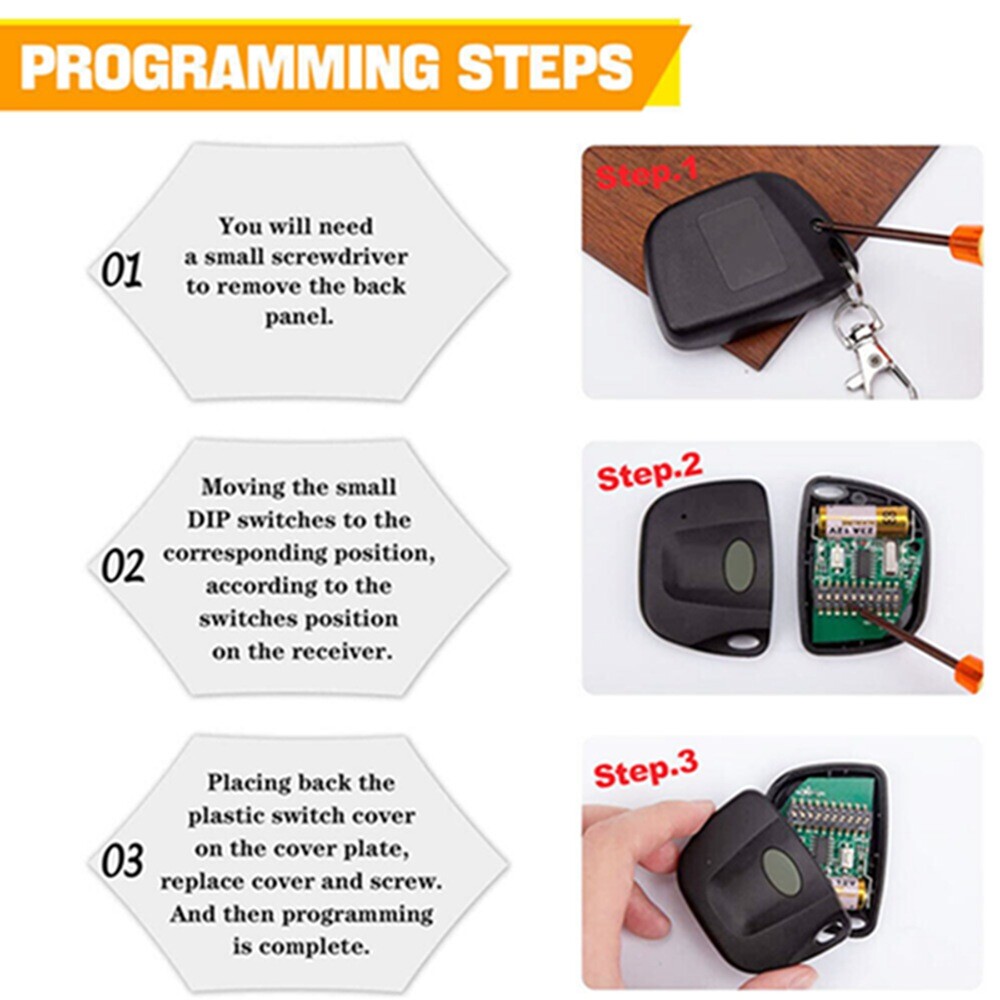 PROGRAMMING STEPS

01 You will need a small screwdriver to remove the back panel.

Step.1

02 Moving the small DIP switches to the corresponding position, according to the switches position on the receiver.

Step.2

03 Placing back the plastic switch cover on the cover plate, replace cover and screw. And then programming is complete.

Step.3