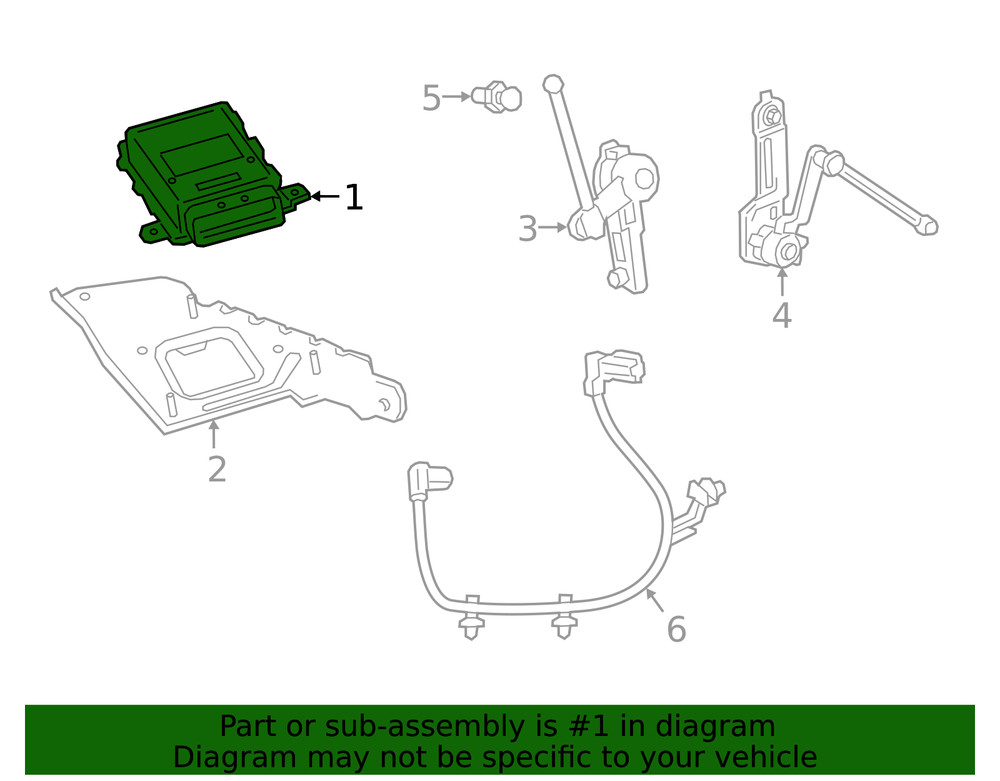 5
1
3
4
2
6

Part or sub-assembly is #1 in diagram
Diagram may not be specific to your vehicle