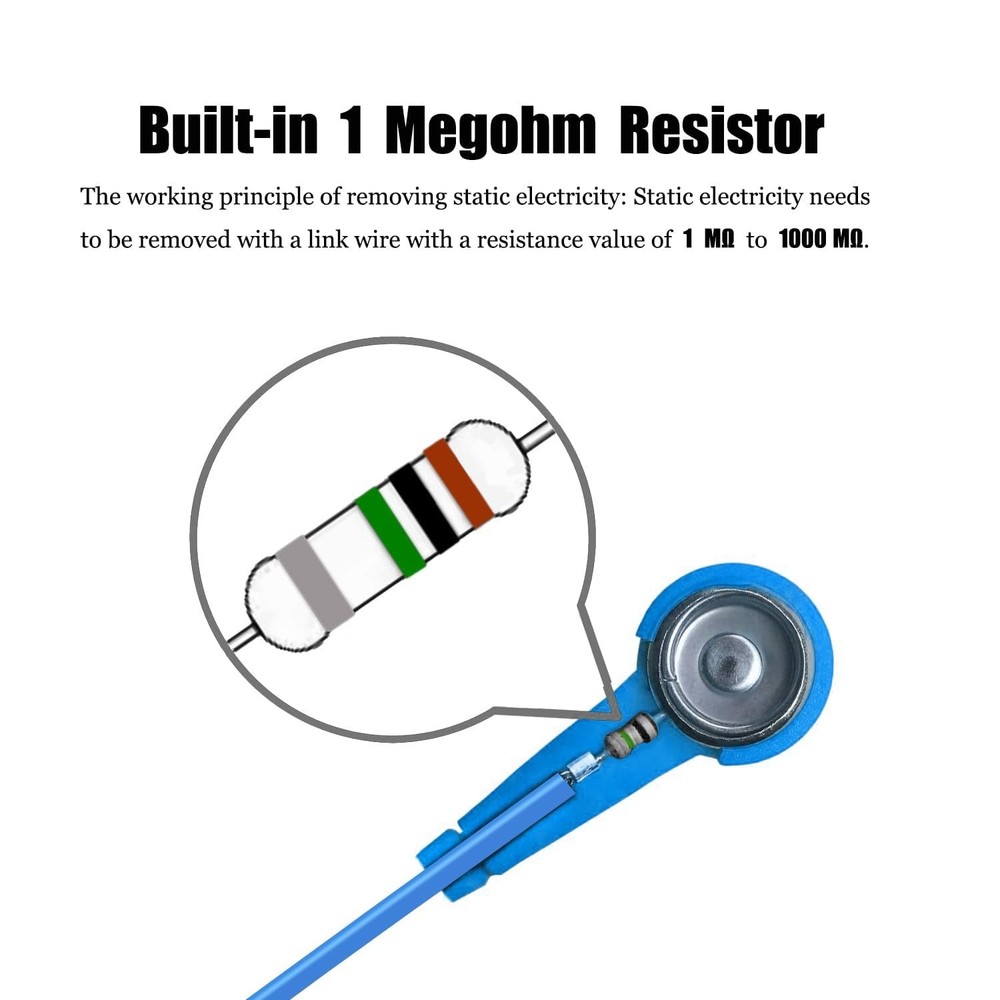 Built-in 1 Megohm Resistor

The working principle of removing static electricity: Static electricity needs to be removed with a link wire with a resistance value of 1 MΩ to 1000 MΩ.