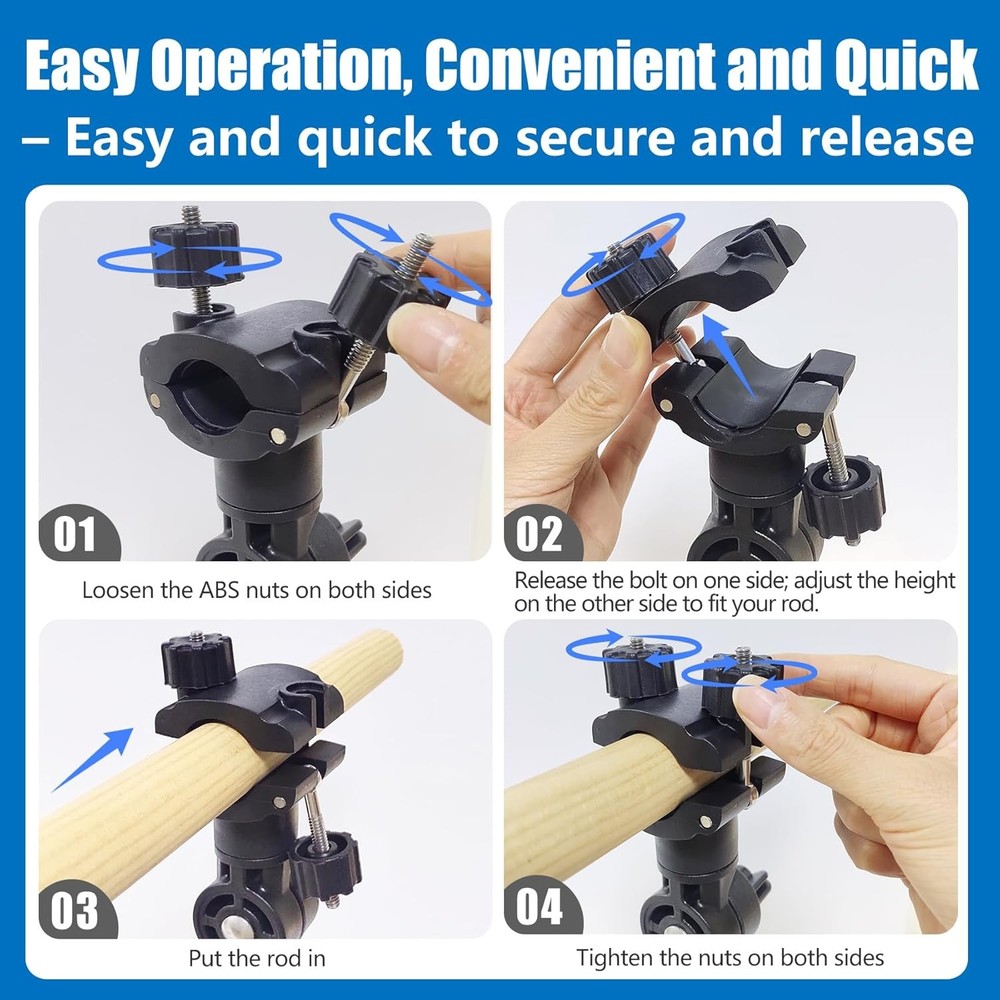 Easy Operation, Convenient and Quick
– Easy and quick to secure and release

01
Loosen the ABS nuts on both sides

02
Release the bolt on one side; adjust the height on the other side to fit your rod.

03
Put the rod in

04
Tighten the nuts on both sides