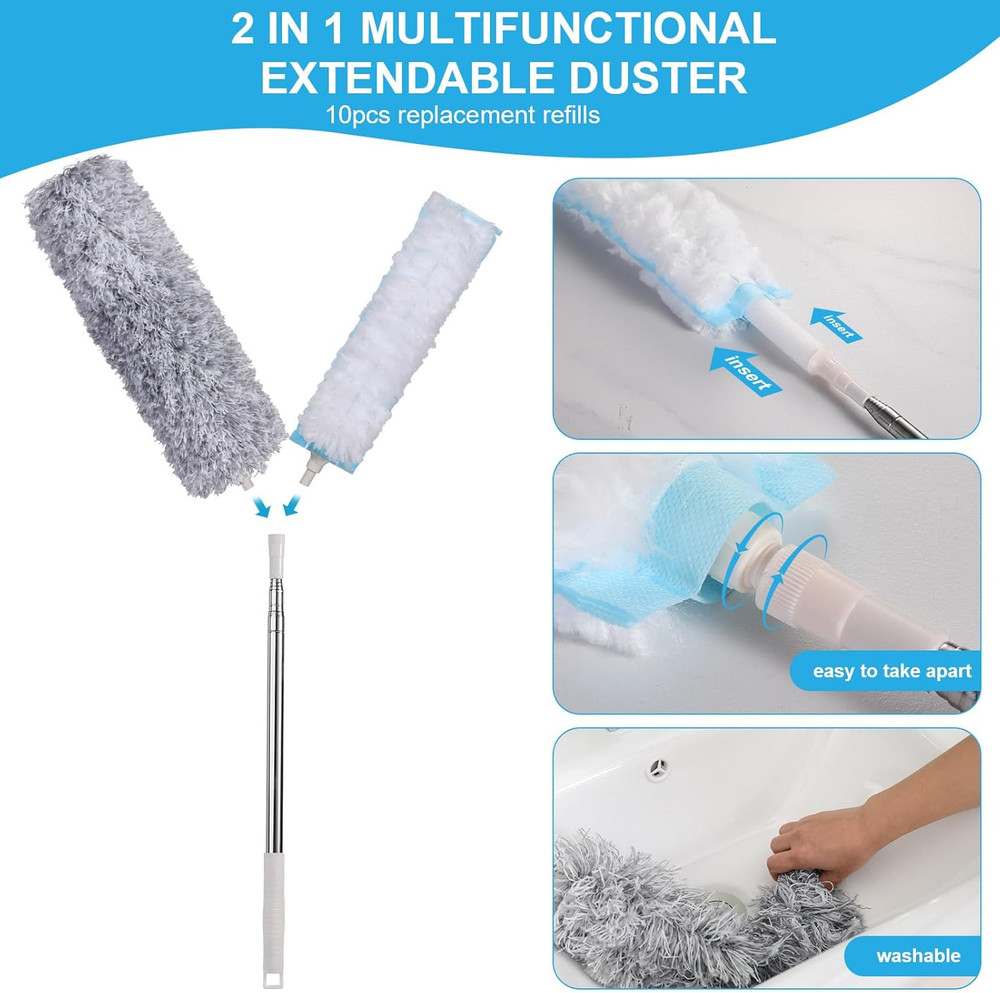 2 IN 1 MULTIFUNCTIONAL EXTENDABLE DUSTER
10pcs replacement refills

insert

insert

easy to take apart

washable