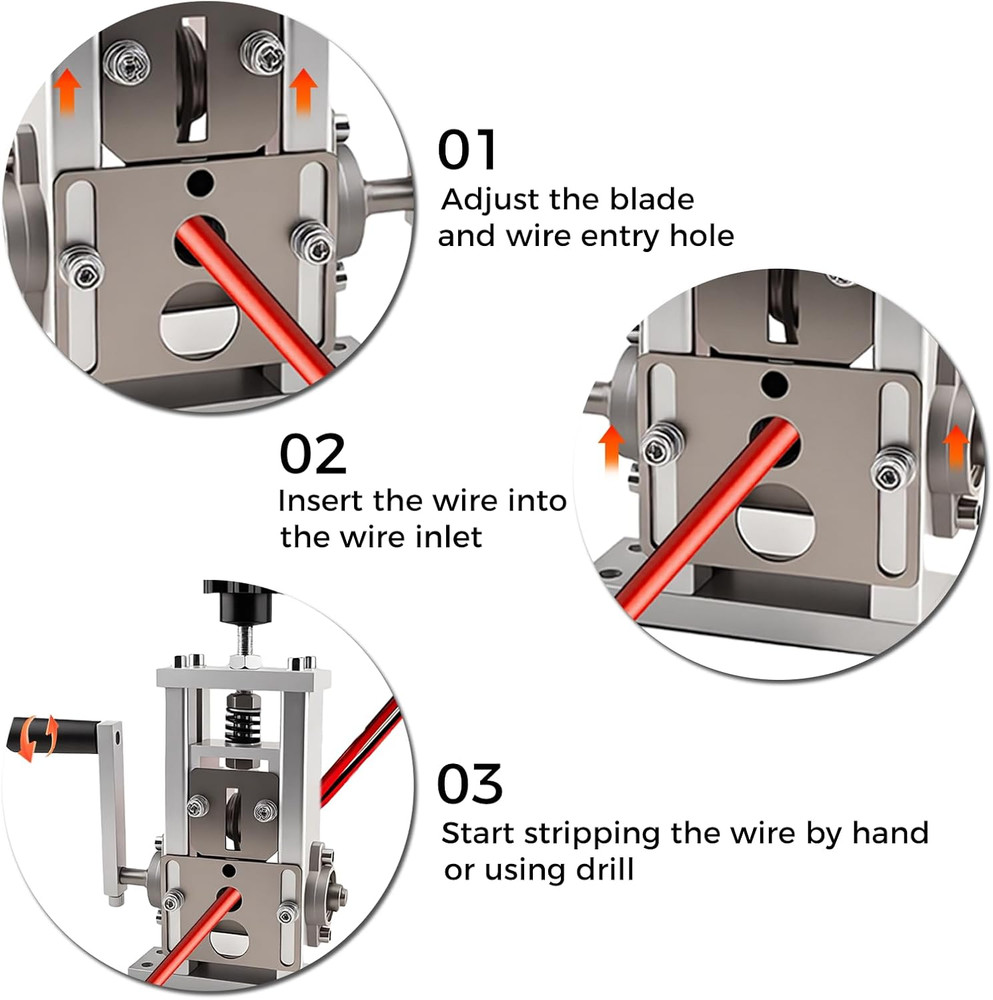 01
Adjust the blade and wire entry hole

02
Insert the wire into the wire inlet

03
Start stripping the wire by hand or using drill