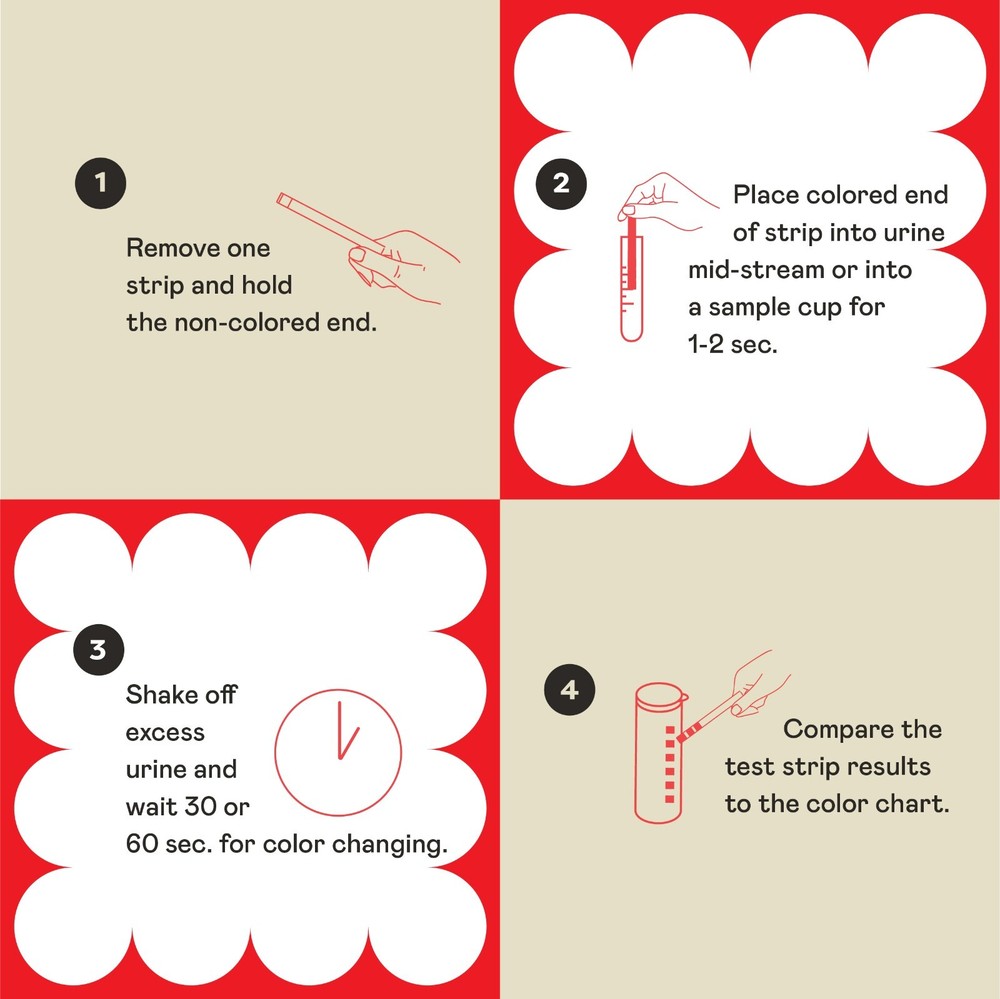 1

Remove one strip and hold the non-colored end.

2

Place colored end of strip into urine mid-stream or into a sample cup for 1-2 sec.

3

Shake off excess urine and wait 30 or 60 sec. for color changing.

4

Compare the test strip results to the color chart.