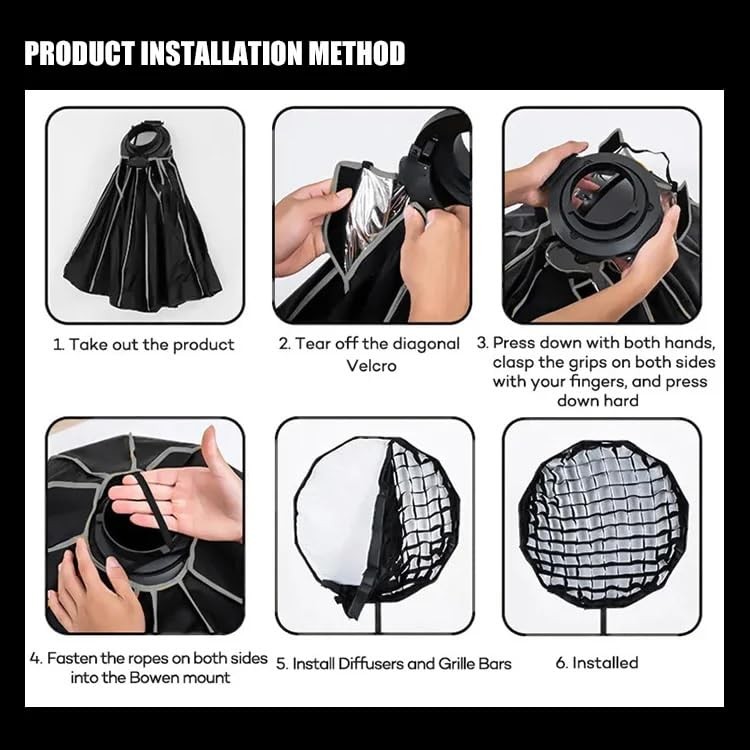 PRODUCT INSTALLATION METHOD

1. Take out the product

2. Tear off the diagonal Velcro

3. Press down with both hands, clasp the grips on both sides with your fingers, and press down hard

4. Fasten the ropes on both sides into the Bowen mount

5. Install Diffusers and Grille Bars

6. Installed