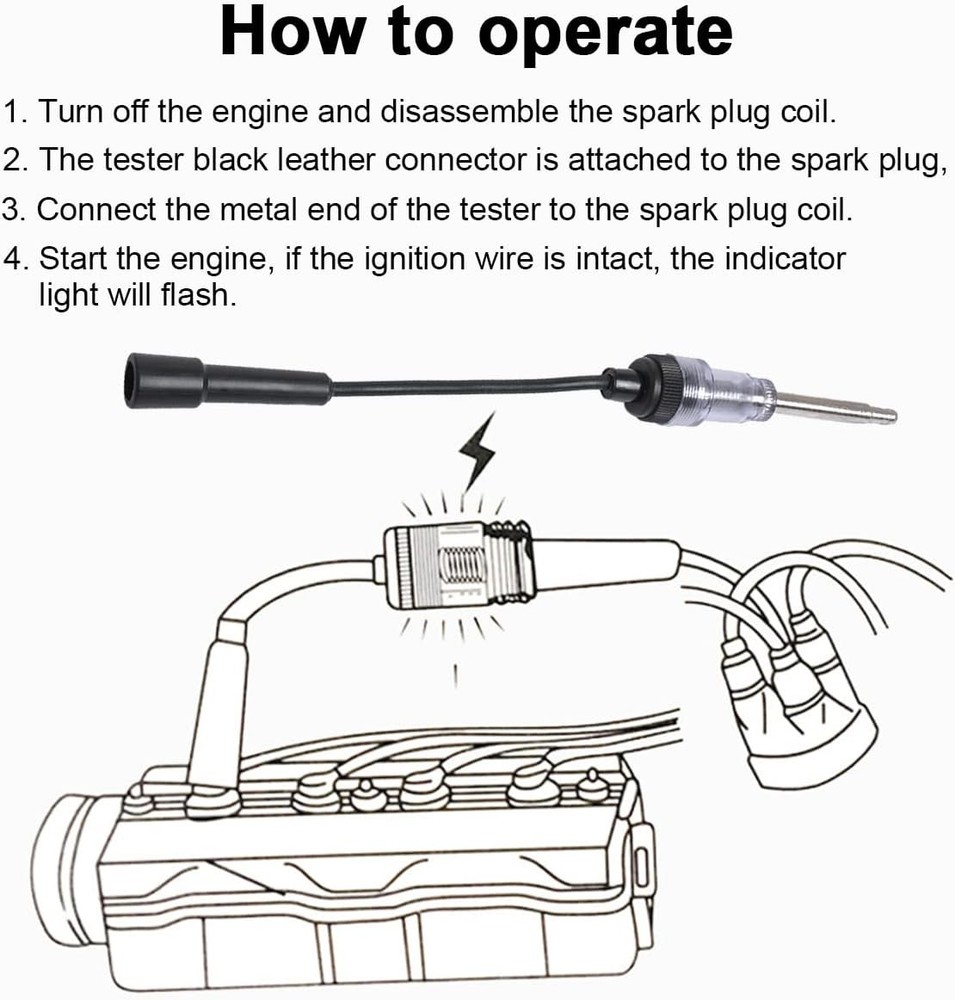 How to operate

1. Turn off the engine and disassemble the spark plug coil.

2. The tester black leather connector is attached to the spark plug,

3. Connect the metal end of the tester to the spark plug coil.

4. Start the engine, if the ignition wire is intact, the indicator light will flash.