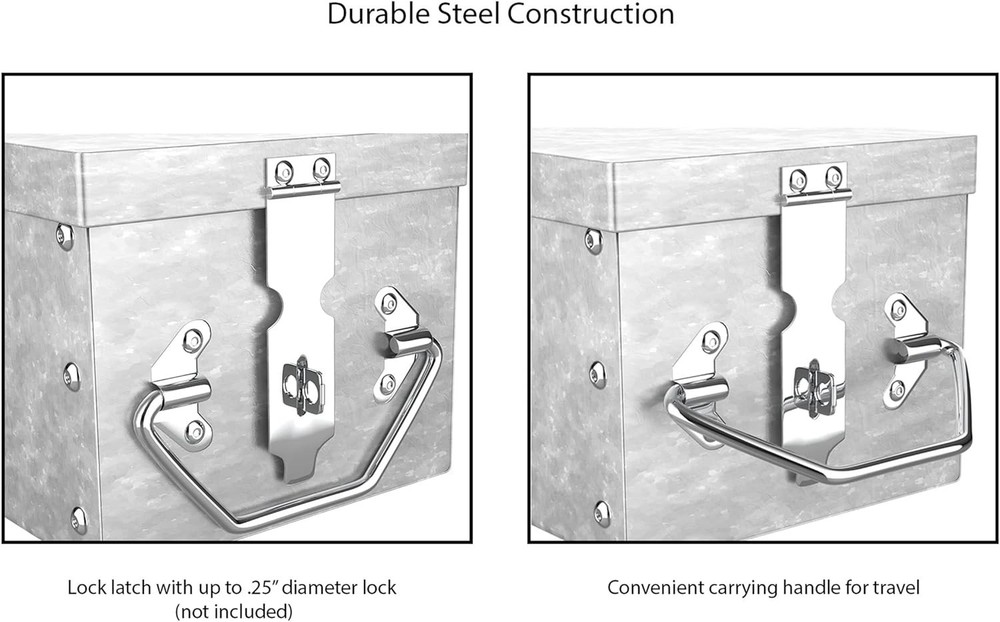 Durable Steel Construction

Lock latch with up to .25" diameter lock (not included)

Convenient carrying handle for travel