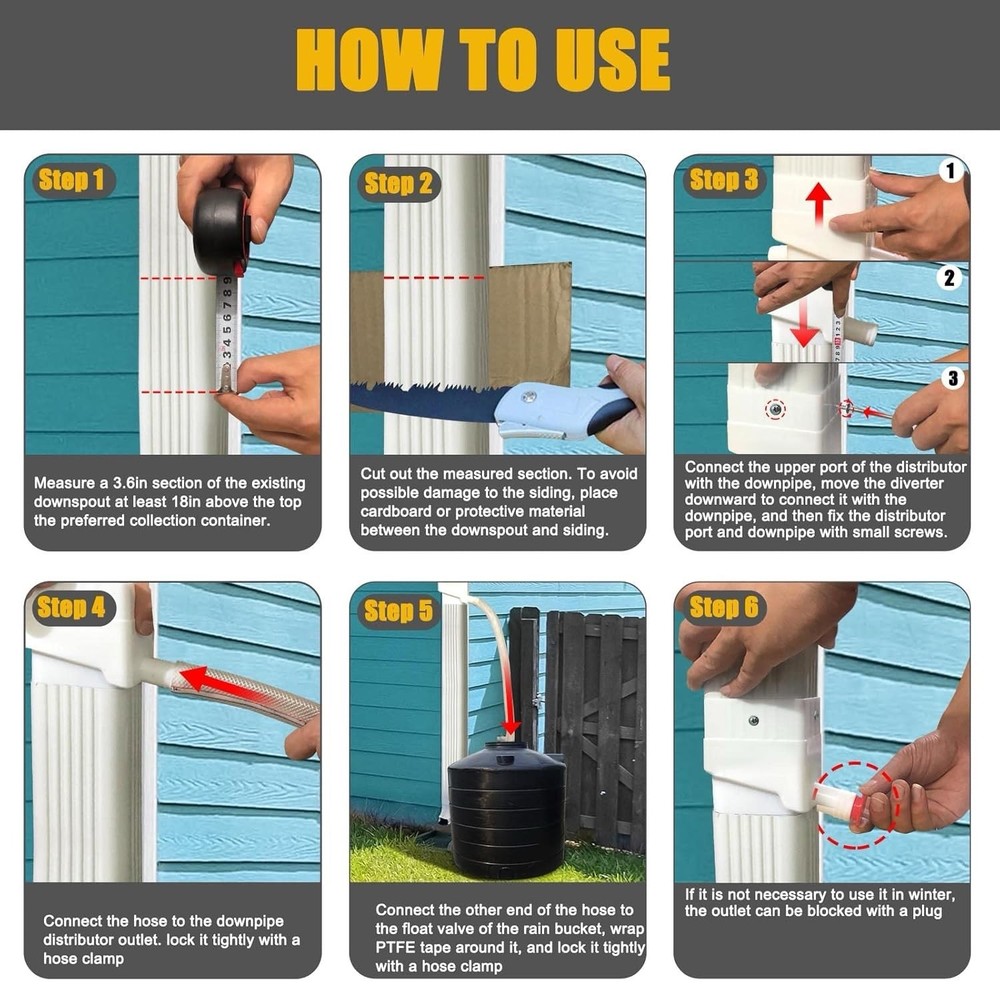 HOW TO USE

Step 1

3 4 5 6 7 8 9

Measure a 3.6in section of the existing downspout at least 18in above the top the preferred collection container.

Step 2

Cut out the measured section. To avoid possible damage to the siding, place cardboard or protective material between the downspout and siding.

Step 3

1

2

3

Connect the upper port of the distributor with the downpipe, move the diverter downward to connect it with the downpipe, and then fix the distributor port and downpipe with small screws.

Step 4

Connect the hose to the downpipe distributor outlet. lock it tightly with a hose clamp

Step 5

Connect the other end of the hose to the float valve of the rain bucket, wrap PTFE tape around it, and lock it tightly with a hose clamp

Step 6

If it is not necessary to use it in winter, the outlet can be blocked with a plug