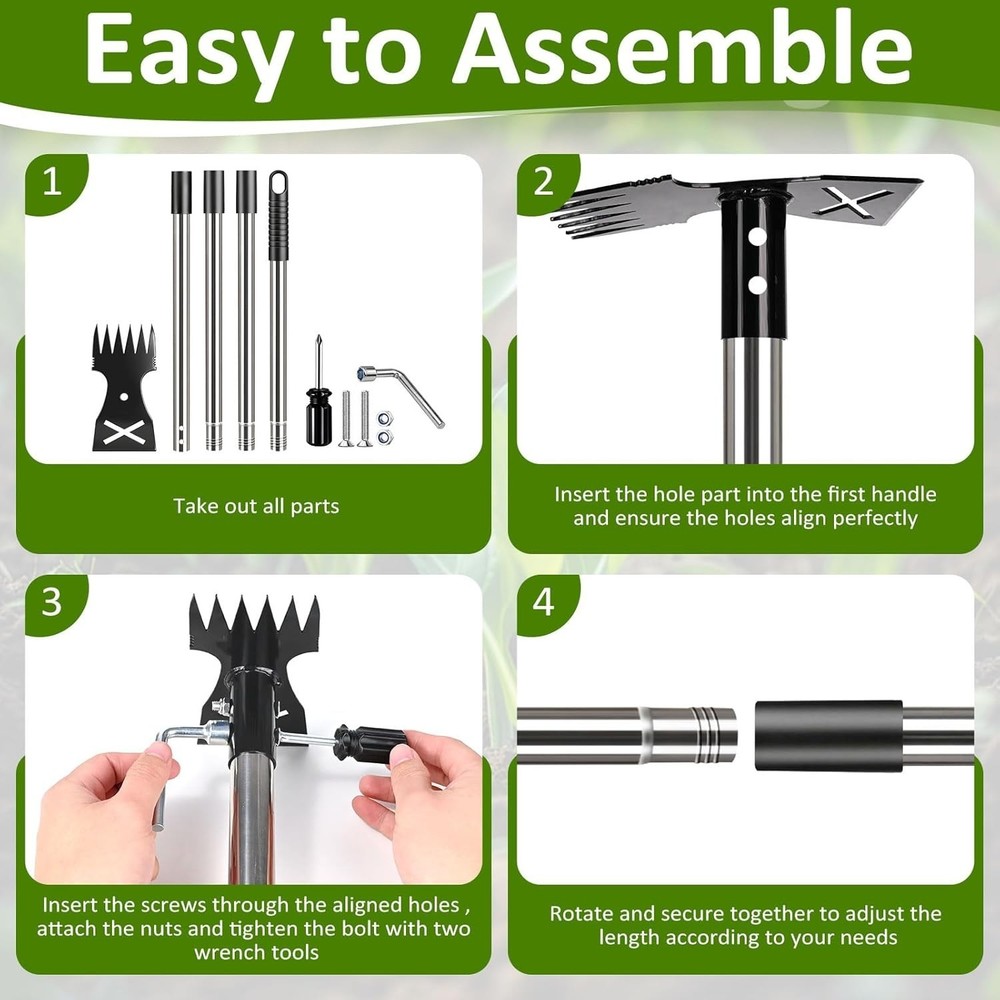 Easy to Assemble

1

Take out all parts

2

Insert the hole part into the first handle and ensure the holes align perfectly

3

Insert the screws through the aligned holes , attach the nuts and tighten the bolt with two wrench tools

4

Rotate and secure together to adjust the length according to your needs