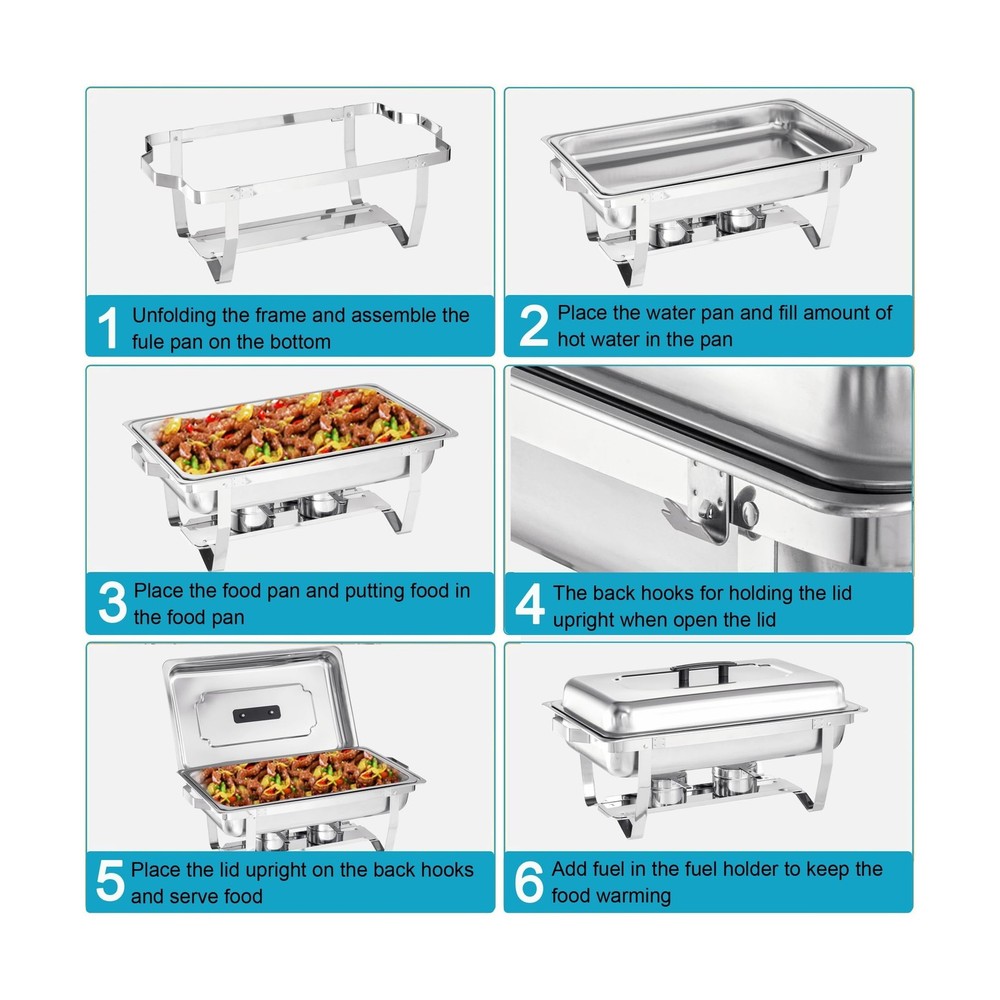 1 Unfolding the frame and assemble the fule pan on the bottom

2 Place the water pan and fill amount of hot water in the pan

3 Place the food pan and putting food in the food pan

4 The back hooks for holding the lid upright when open the lid

5 Place the lid upright on the back hooks and serve food

6 Add fuel in the fuel holder to keep the food warming