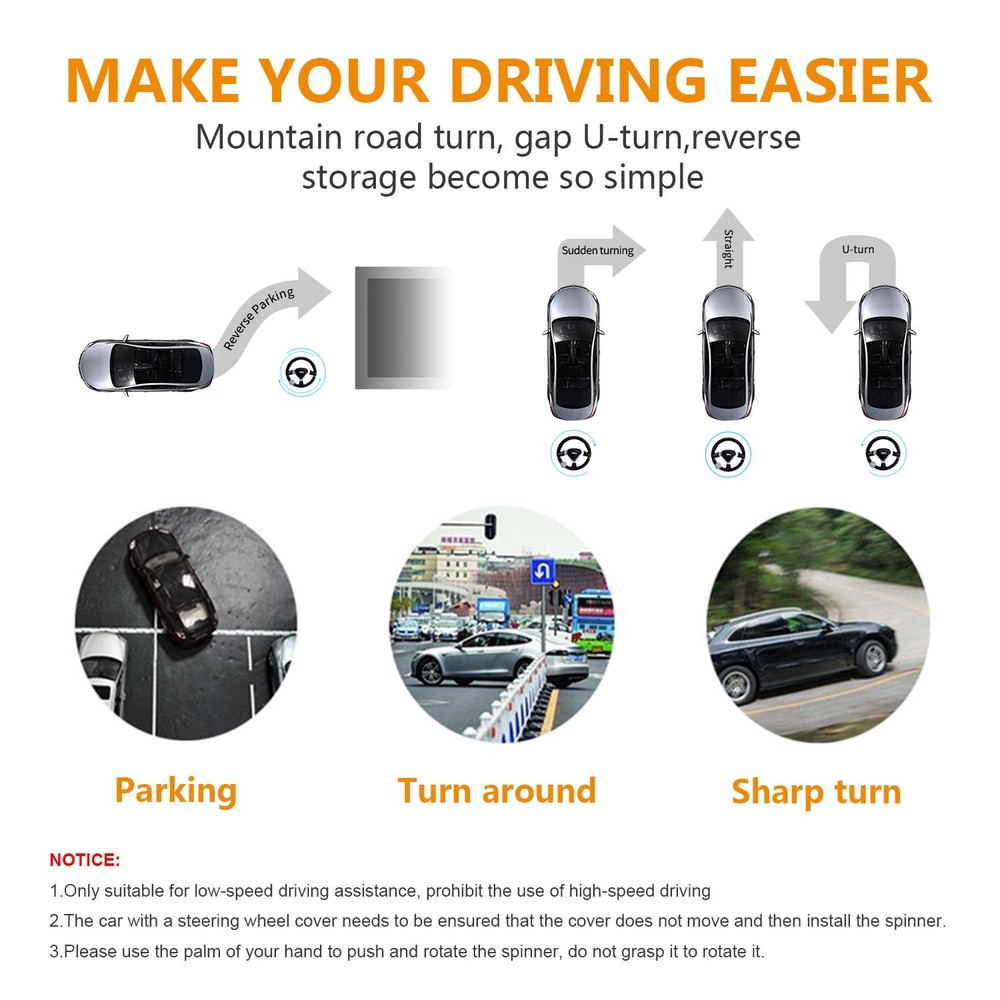 MAKE YOUR DRIVING EASIER

Mountain road turn, gap U-turn,reverse storage become so simple

Reverse Parking

Sudden turning

Straight

U-turn

Parking

Turn around

Sharp turn

NOTICE:

1.Only suitable for low-speed driving assistance, prohibit the use of high-speed driving

2.The car with a steering wheel cover needs to be ensured that the cover does not move and then install the spinner.

3.Please use the palm of your hand to push and rotate the spinner, do not grasp it to rotate it.