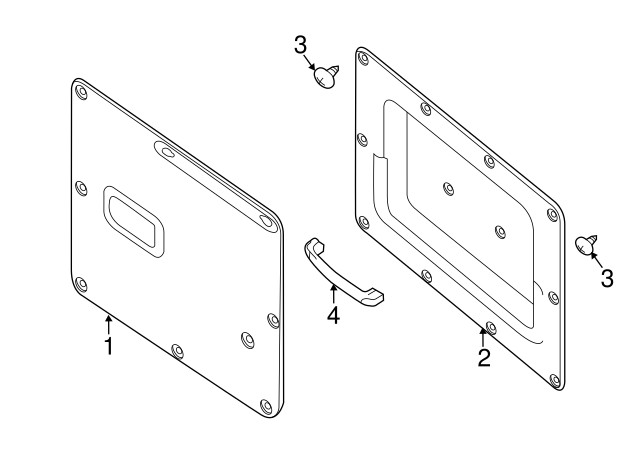 3
3
4
1
2