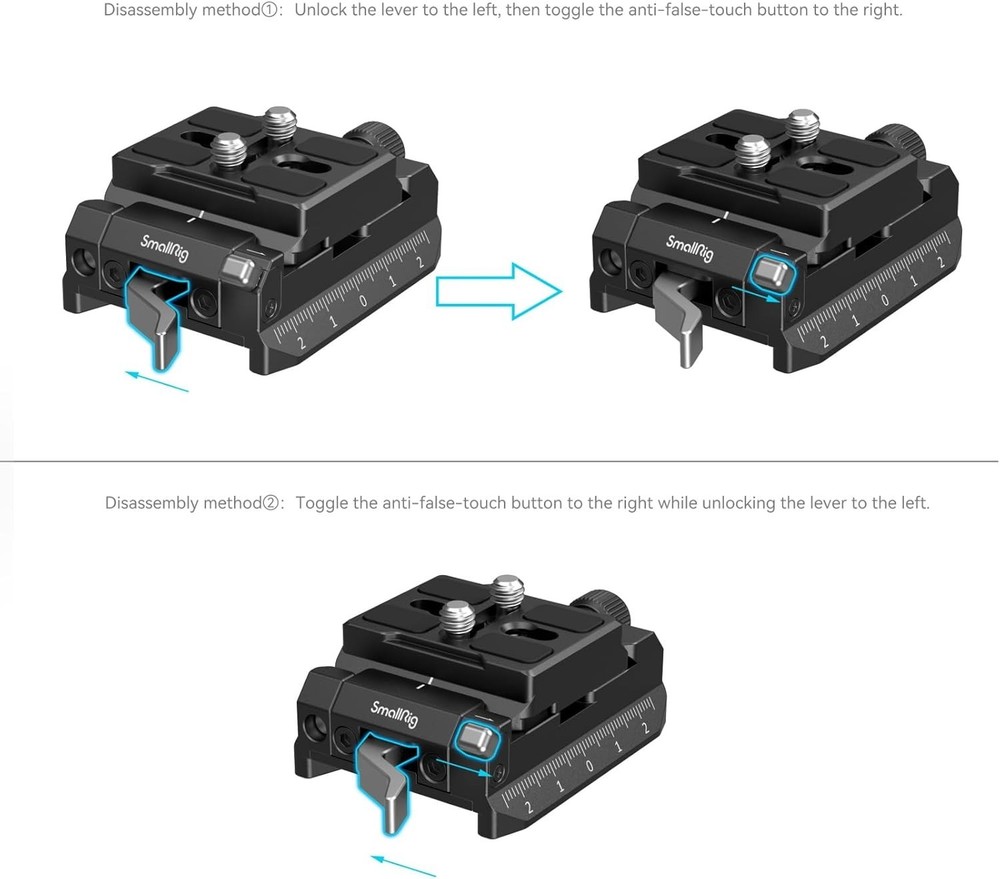 Disassembly method①: Unlock the lever to the left, then toggle the anti-false-touch button to the right.

SmallRig
2 1 0 1 2

SmallRig
2 1 0 1 2

Disassembly method②: Toggle the anti-false-touch button to the right while unlocking the lever to the left.

SmallRig
2 1 0 1 2