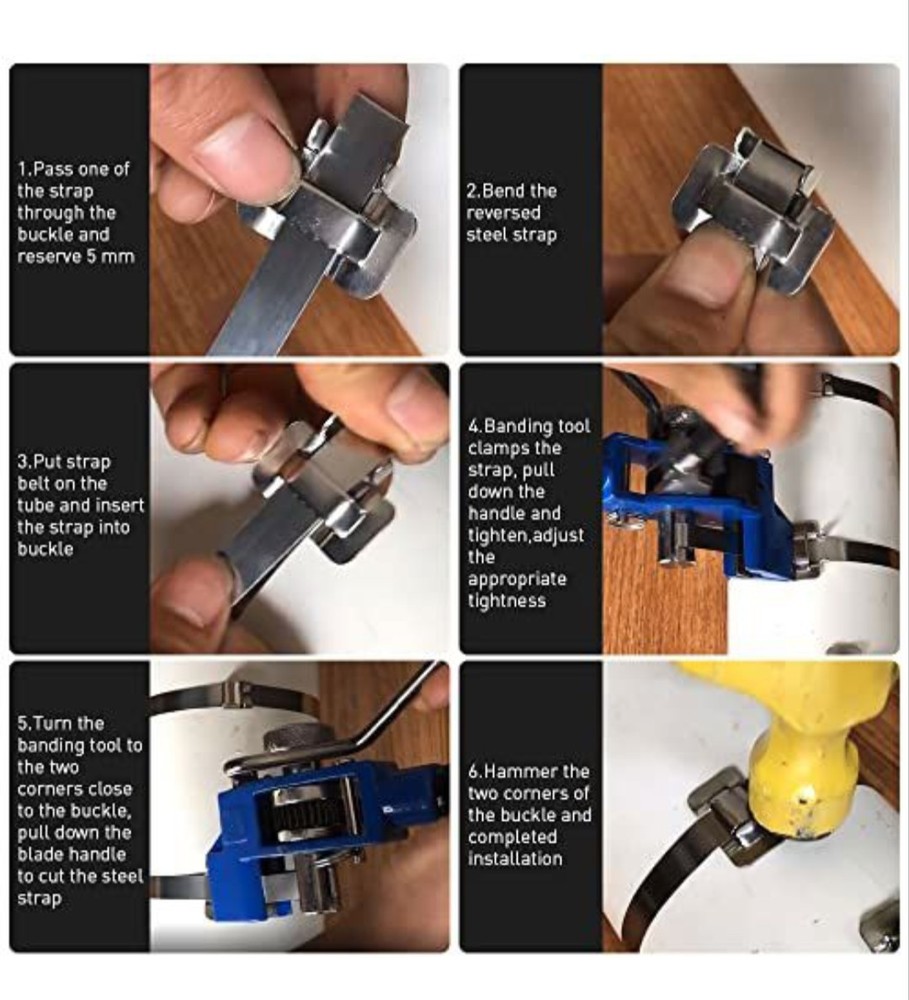 1.Pass one of the strap through the buckle and reserve 5 mm

2.Bend the reversed steel strap

3.Put strap belt on the tube and insert the strap into buckle

4.Banding tool clamps the strap, pull down the handle and tighten,adjust the appropriate tightness

5.Turn the banding tool to the two corners close to the buckle, pull down the blade handle to cut the steel strap

6.Hammer the two corners of the buckle and completed installation