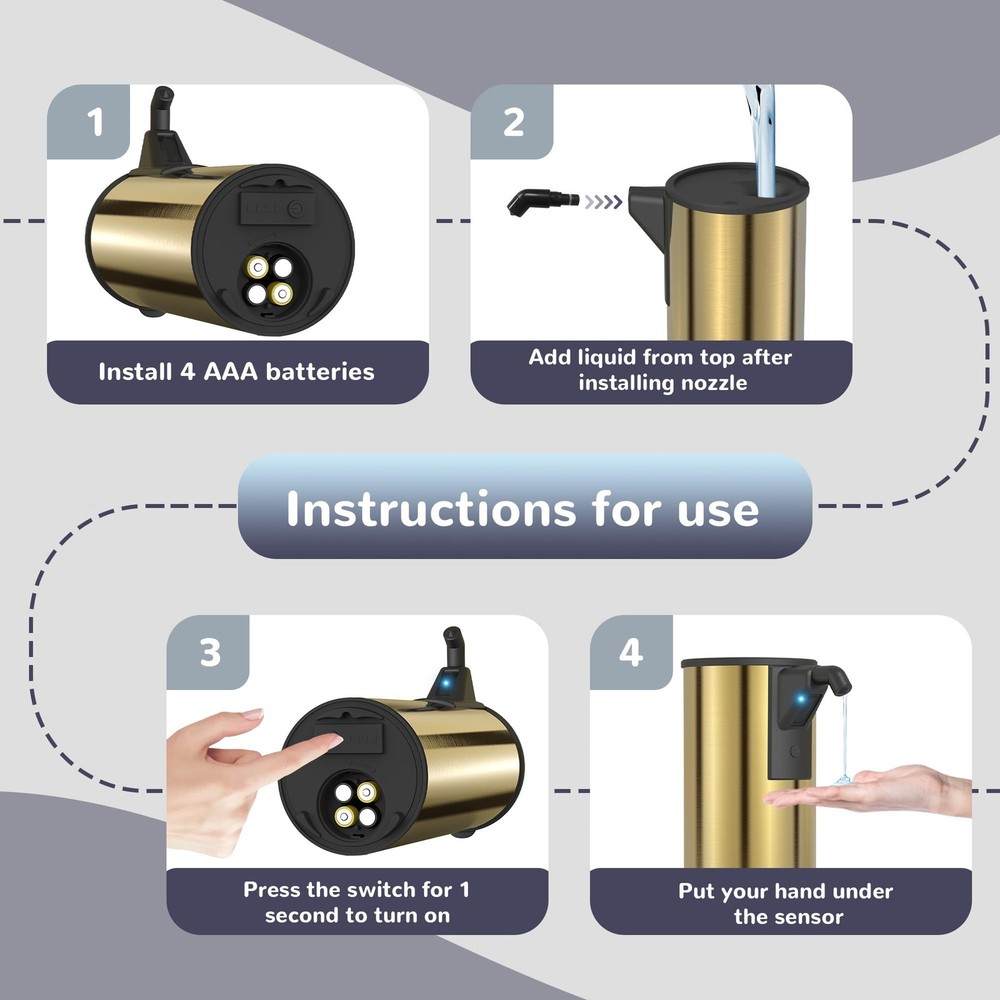 1

Install 4 AAA batteries

2

Add liquid from top after installing nozzle

Instructions for use

3

Press the switch for 1 second to turn on

4

Put your hand under the sensor