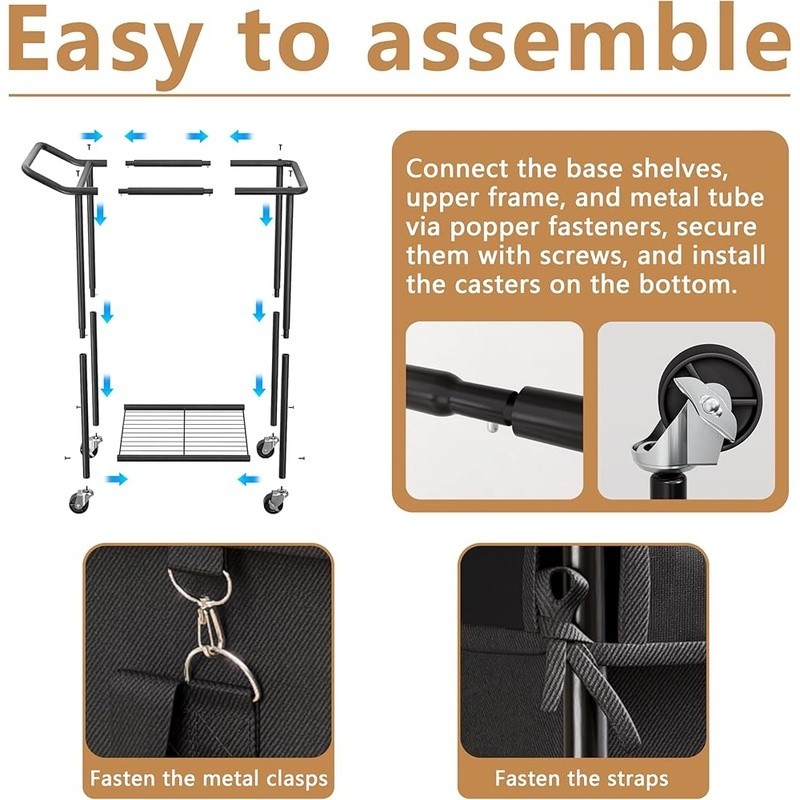 Easy to assemble

Connect the base shelves, upper frame, and metal tube via popper fasteners, secure them with screws, and install the casters on the bottom.

Fasten the metal clasps

Fasten the straps