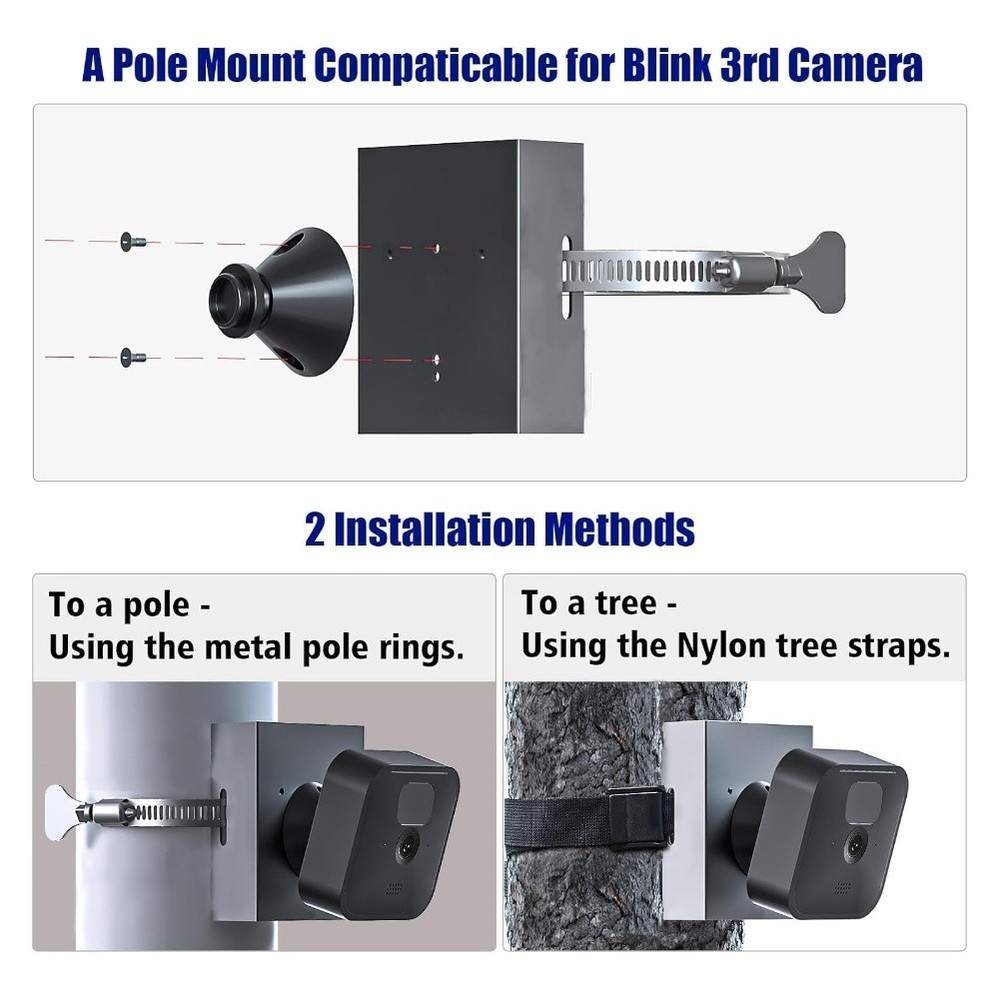 A Pole Mount Compaticable for Blink 3rd Camera

2 Installation Methods

To a pole - Using the metal pole rings.

To a tree - Using the Nylon tree straps.